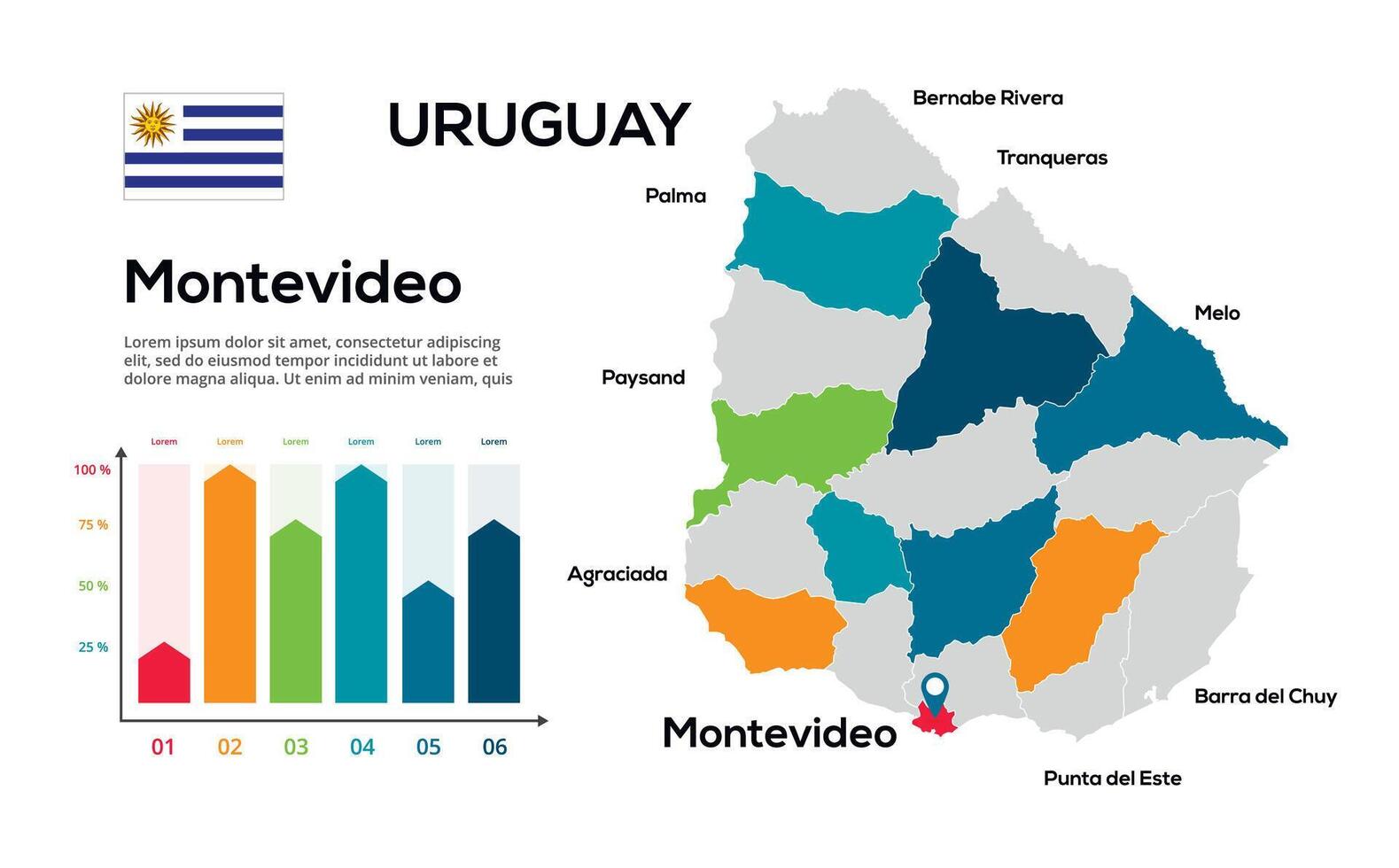 URUGUAY

Montevideo

Lorem ipsum dolor sit amet, consectetur adipiscing elit, sed do eiusmod tempor incididunt ut labore et dolore magna aliqua. Ut enim ad minim veniam, quis

Lorem Lorem Lorem Lorem Lorem Lorem

100 %
75 %
50 %
25 %

01 02 03 04 05 06

Bernabe Rivera
Tranqueras
Palma
Melo
Paysand
Agraciada
Barra del Chuy
Montevideo
Punta del Este