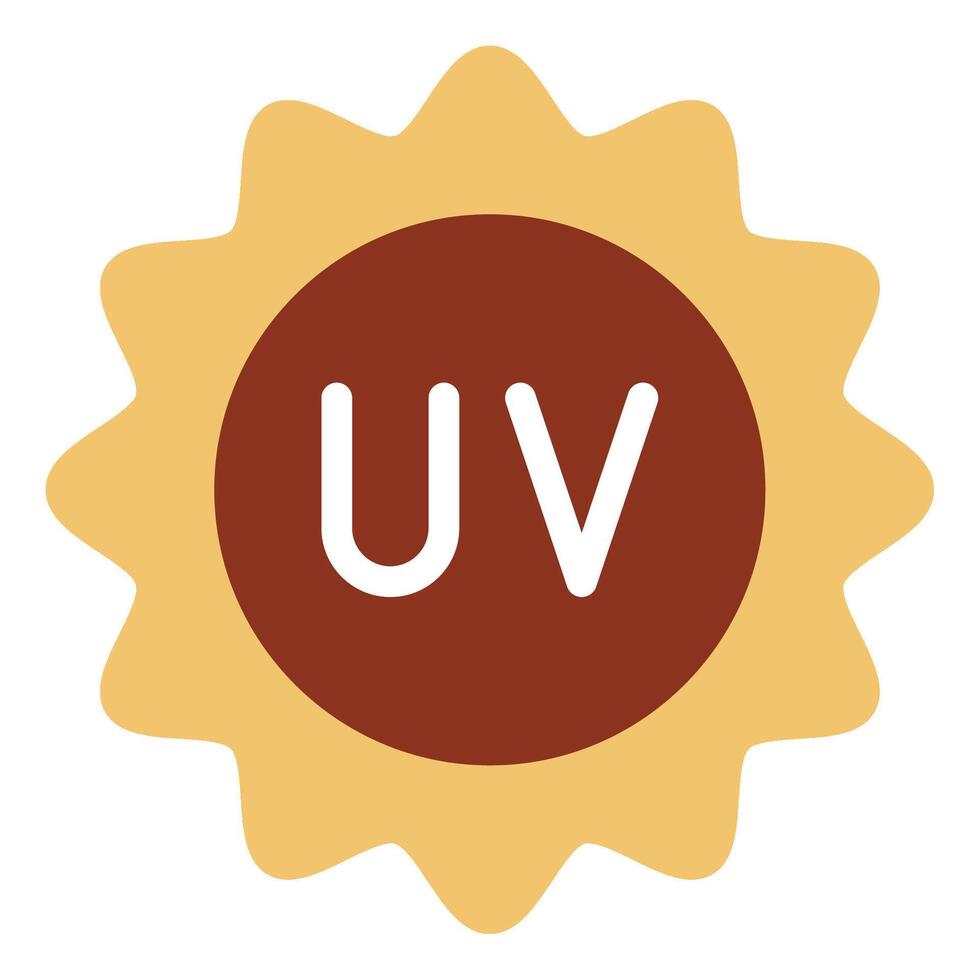 UV