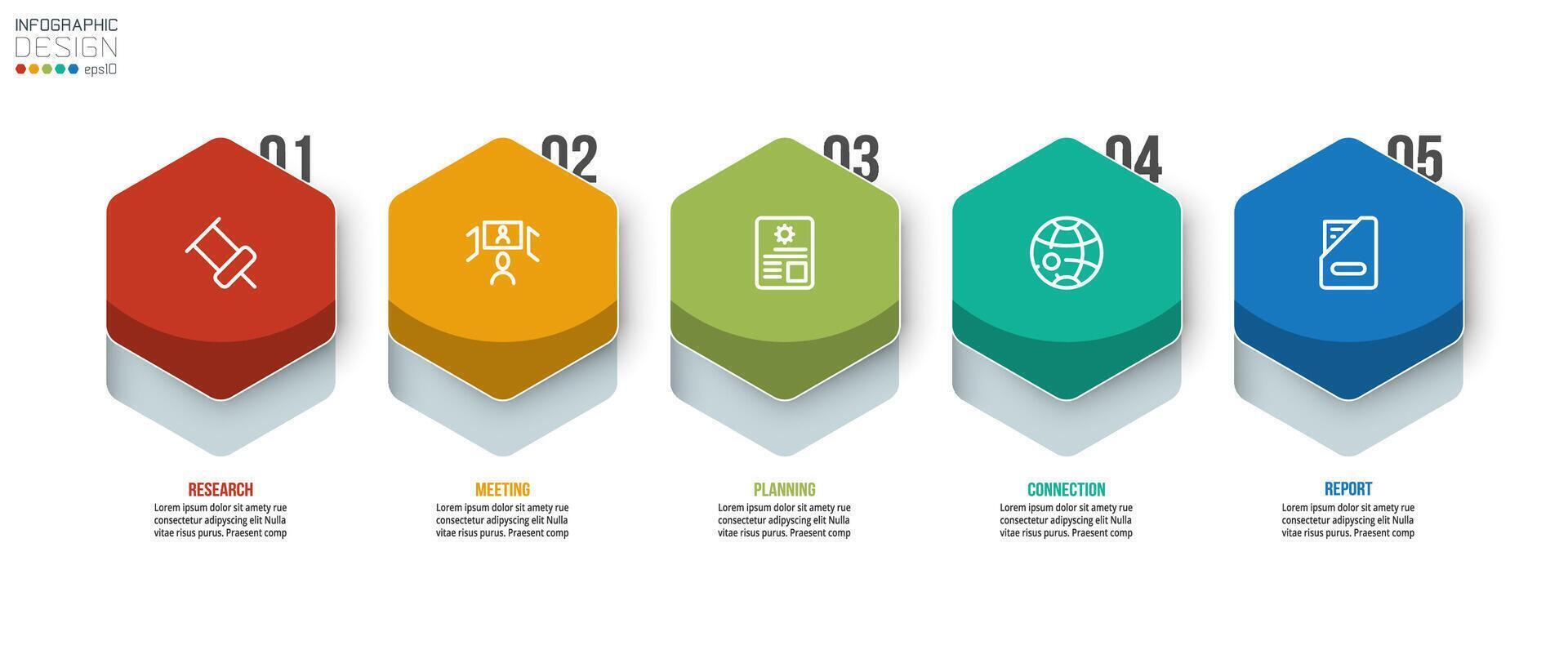 INFOGRAPHIC
DESIGN
eps10

01

02

03

04

05

RESEARCH
Lorem ipsum dolor sit amety rue consectetur adipyscing elit Nulla vitae risus purus. Praesent comp

MEETING
Lorem ipsum dolor sit amety rue consectetur adipyscing elit Nulla vitae risus purus. Praesent comp

PLANNING
Lorem ipsum dolor sit amety rue consectetur adipyscing elit Nulla vitae risus purus. Praesent comp

CONNECTION
Lorem ipsum dolor sit amety rue consectetur adipyscing elit Nulla vitae risus purus. Praesent comp

REPORT
Lorem ipsum dolor sit amety rue consectetur adipyscing elit Nulla vitae risus purus. Praesent comp