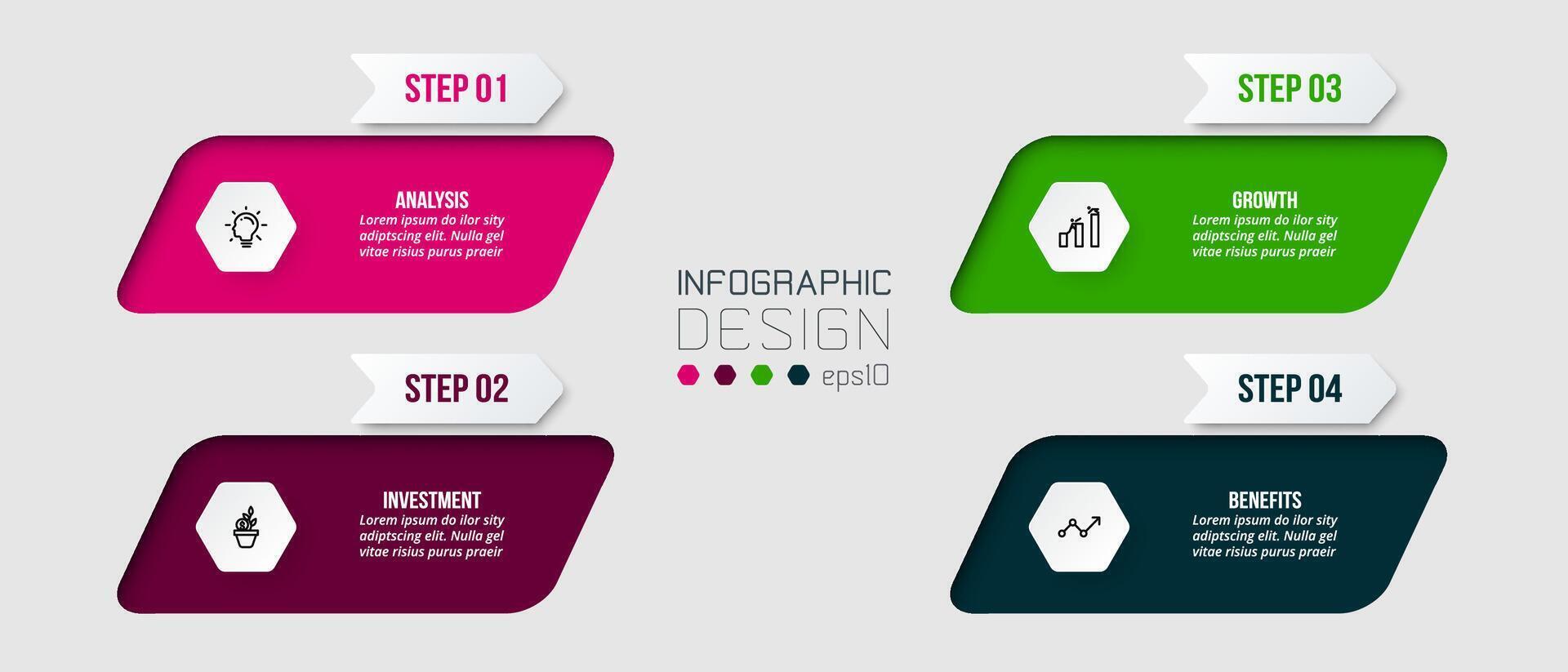 STEP 01

ANALYSIS
Lorem ipsum do ilor sity adiptscing elit. Nulla gel vitae risius purus praeir

STEP 02

INVESTMENT
Lorem ipsum do ilor sity adiptscing elit. Nulla gel vitae risius purus praeir

INFOGRAPHIC
DESIGN
eps10

STEP 03

GROWTH
Lorem ipsum do ilor sity adiptscing elit. Nulla gel vitae risius purus praeir

STEP 04

BENEFITS
Lorem ipsum do ilor sity adiptscing elit. Nulla gel vitae risius purus praeir