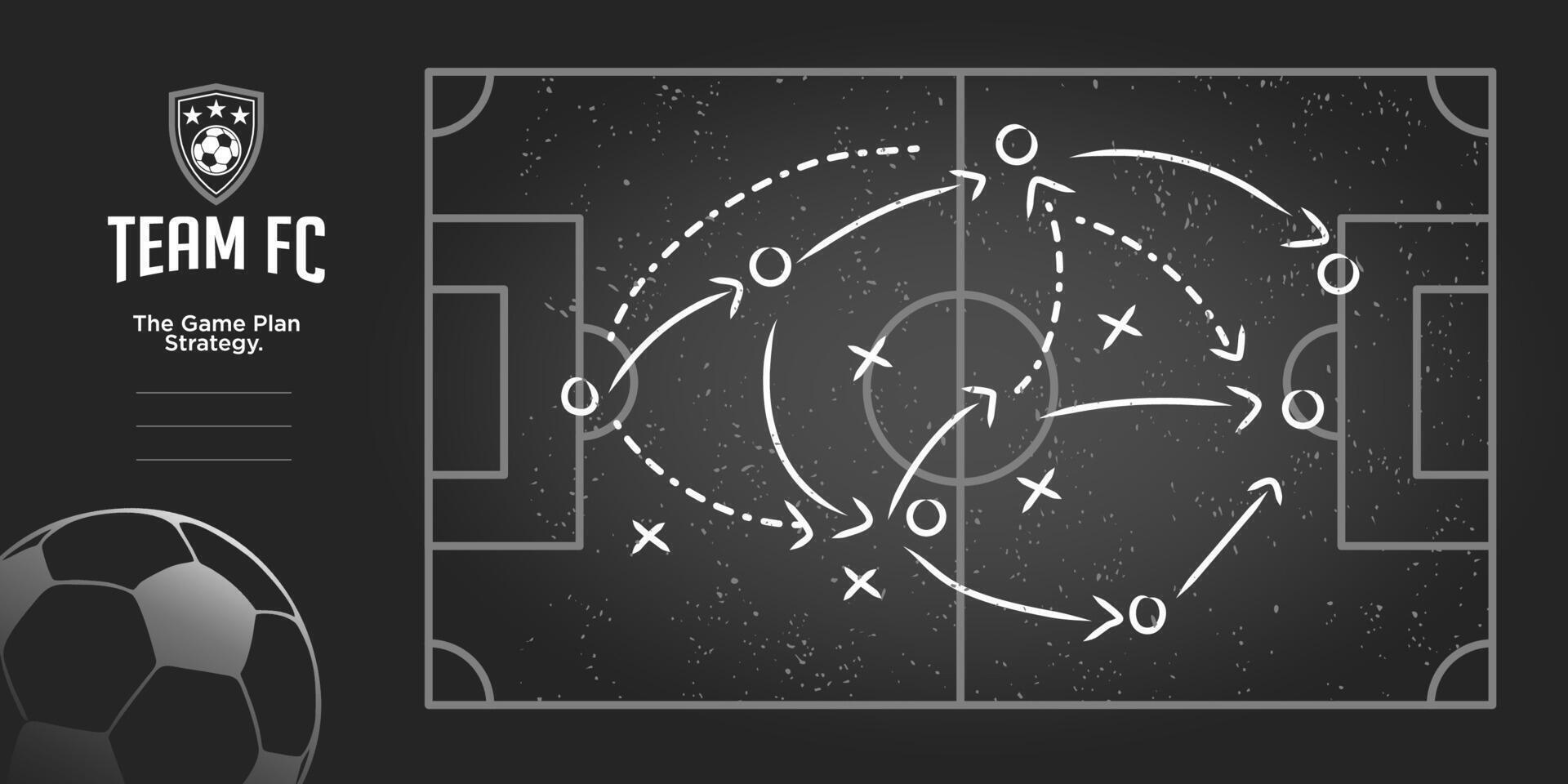 TEAM FC

The Game Plan Strategy.