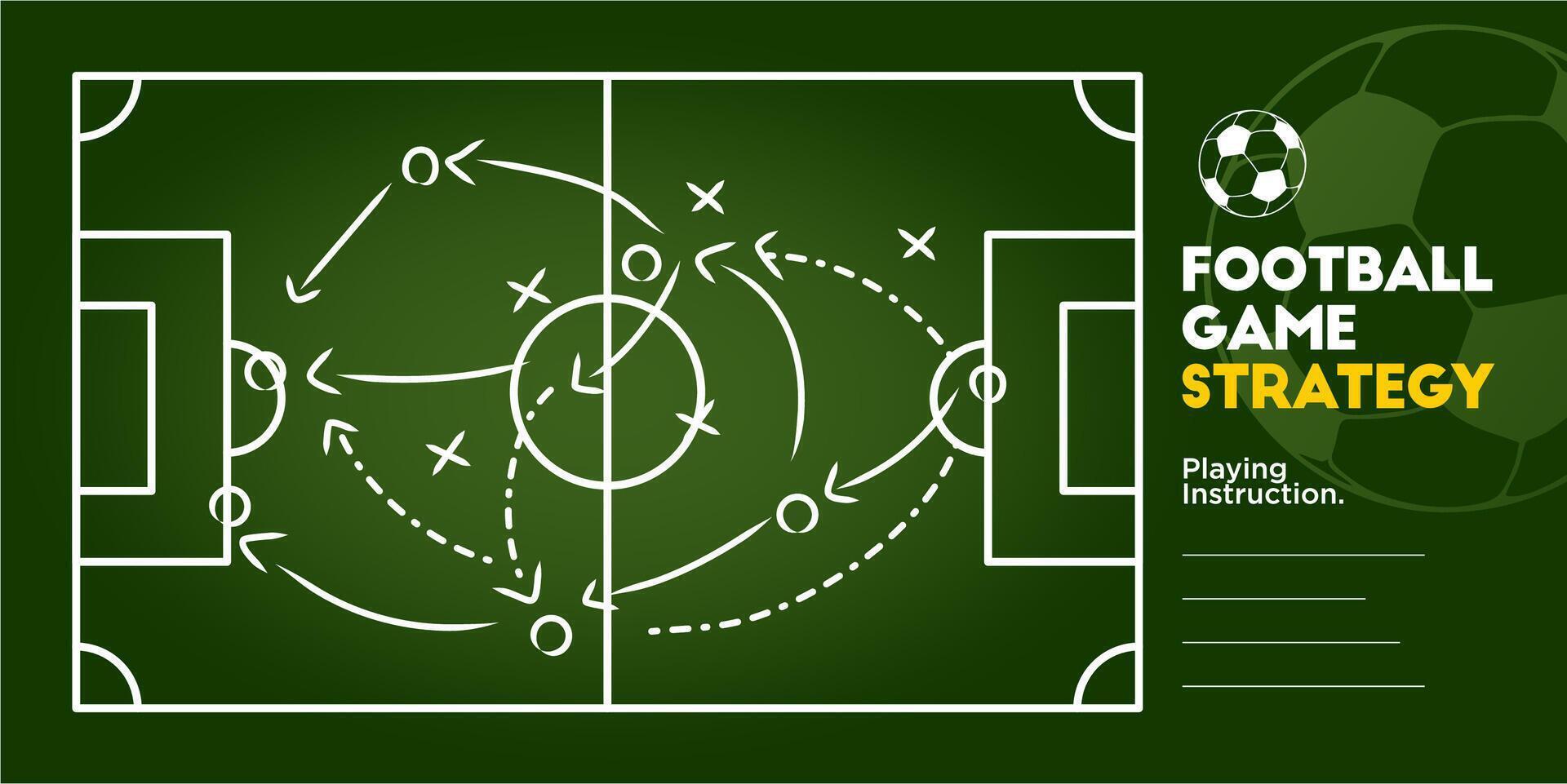 FOOTBALL GAME STRATEGY

Playing Instruction.