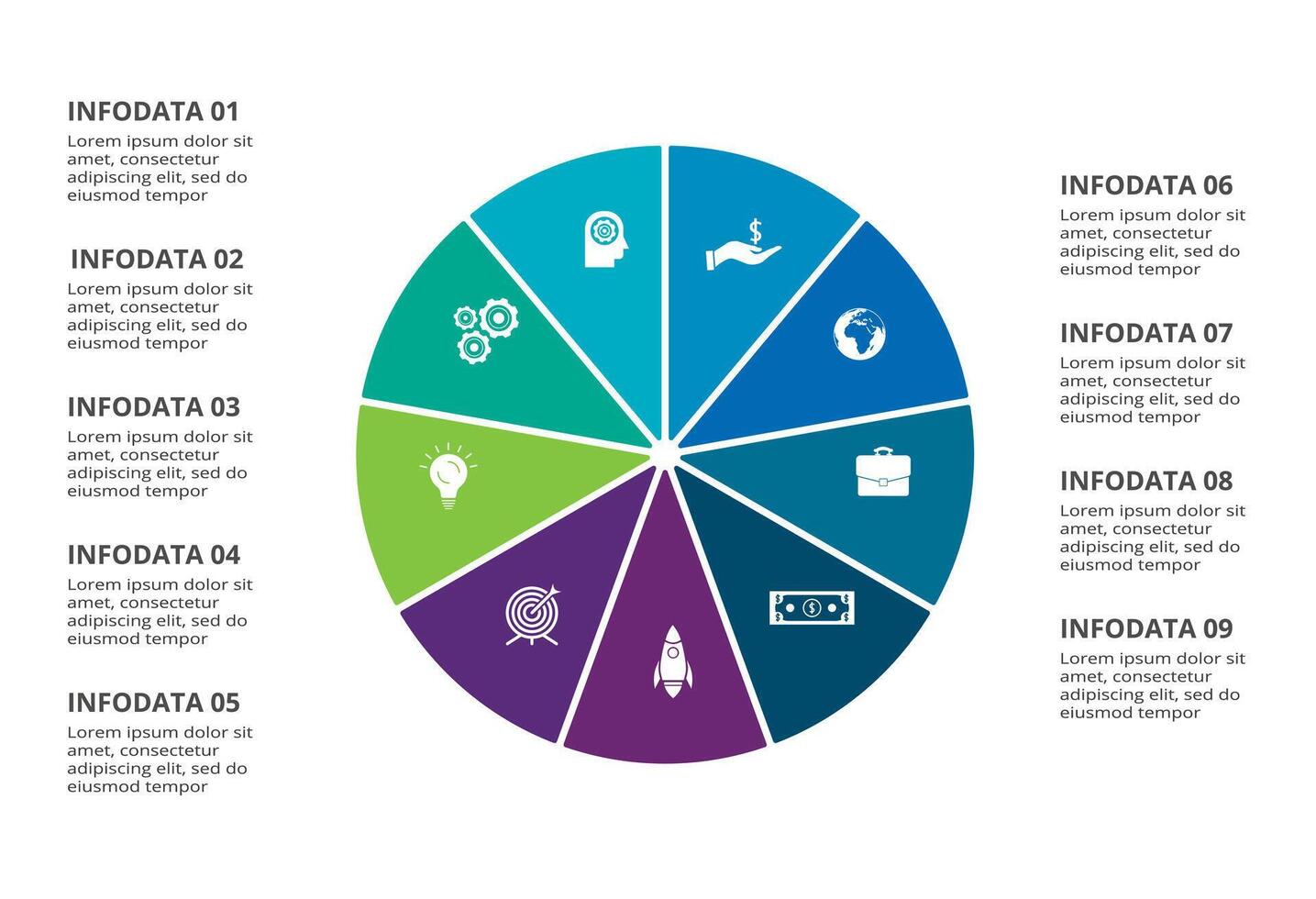 INFODATA 01
Lorem ipsum dolor sit amet, consectetur adipiscing elit, sed do eiusmod tempor

INFODATA 02
Lorem ipsum dolor sit amet, consectetur adipiscing elit, sed do eiusmod tempor

INFODATA 03
Lorem ipsum dolor sit amet, consectetur adipiscing elit, sed do eiusmod tempor

INFODATA 04
Lorem ipsum dolor sit amet, consectetur adipiscing elit, sed do eiusmod tempor

INFODATA 05
Lorem ipsum dolor sit amet, consectetur adipiscing elit, sed do eiusmod tempor

INFODATA 06
Lorem ipsum dolor sit amet, consectetur adipiscing elit, sed do eiusmod tempor

INFODATA 07
Lorem ipsum dolor sit amet, consectetur adipiscing elit, sed do eiusmod tempor

INFODATA 08
Lorem ipsum dolor sit amet, consectetur adipiscing elit, sed do eiusmod tempor

INFODATA 09
Lorem ipsum dolor sit amet, consectetur adipiscing elit, sed do eiusmod tempor