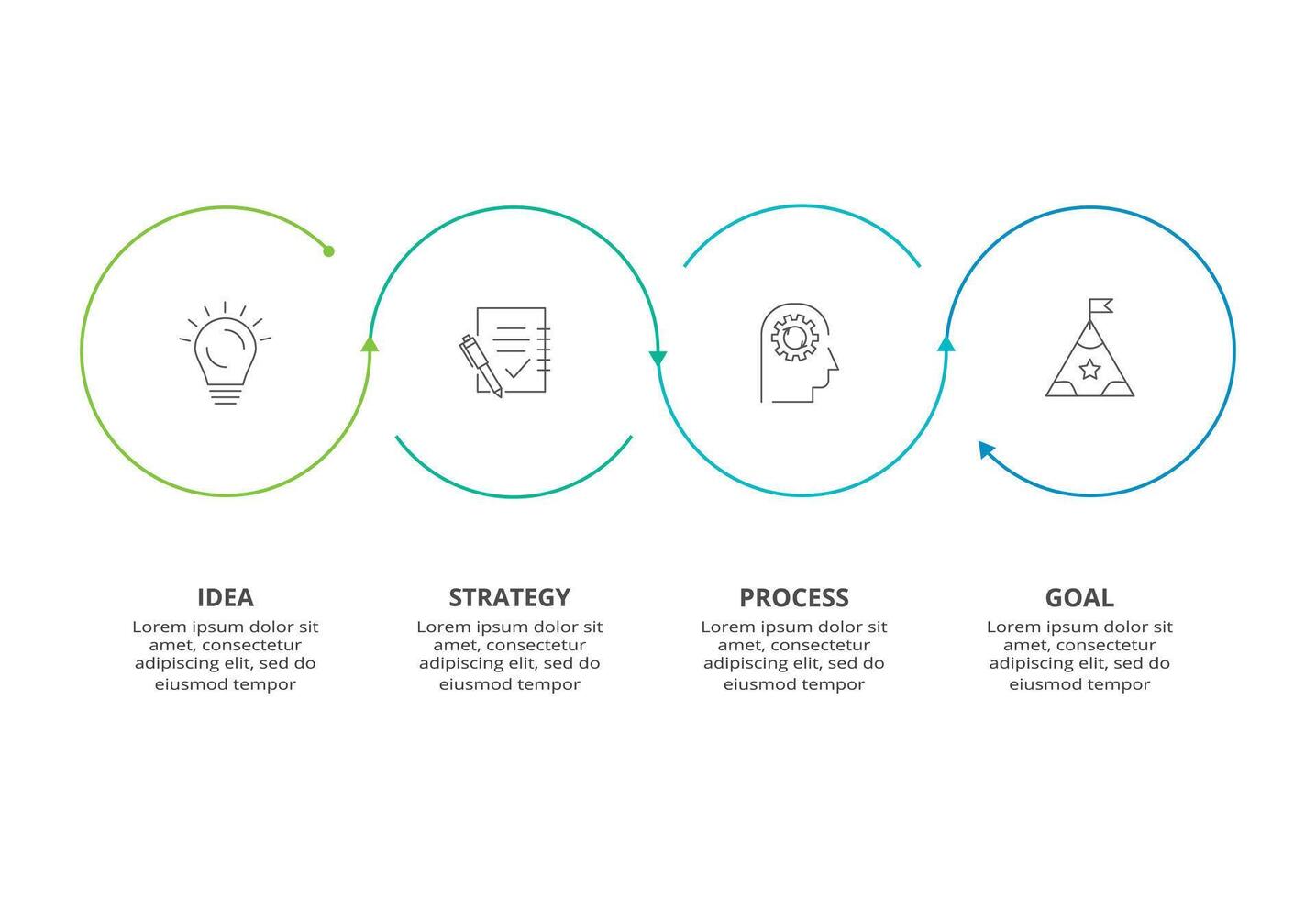 IDEA

Lorem ipsum dolor sit amet, consectetur adipiscing elit, sed do eiusmod tempor

STRATEGY

Lorem ipsum dolor sit amet, consectetur adipiscing elit, sed do eiusmod tempor

PROCESS

Lorem ipsum dolor sit amet, consectetur adipiscing elit, sed do eiusmod tempor

GOAL

Lorem ipsum dolor sit amet, consectetur adipiscing elit, sed do eiusmod tempor