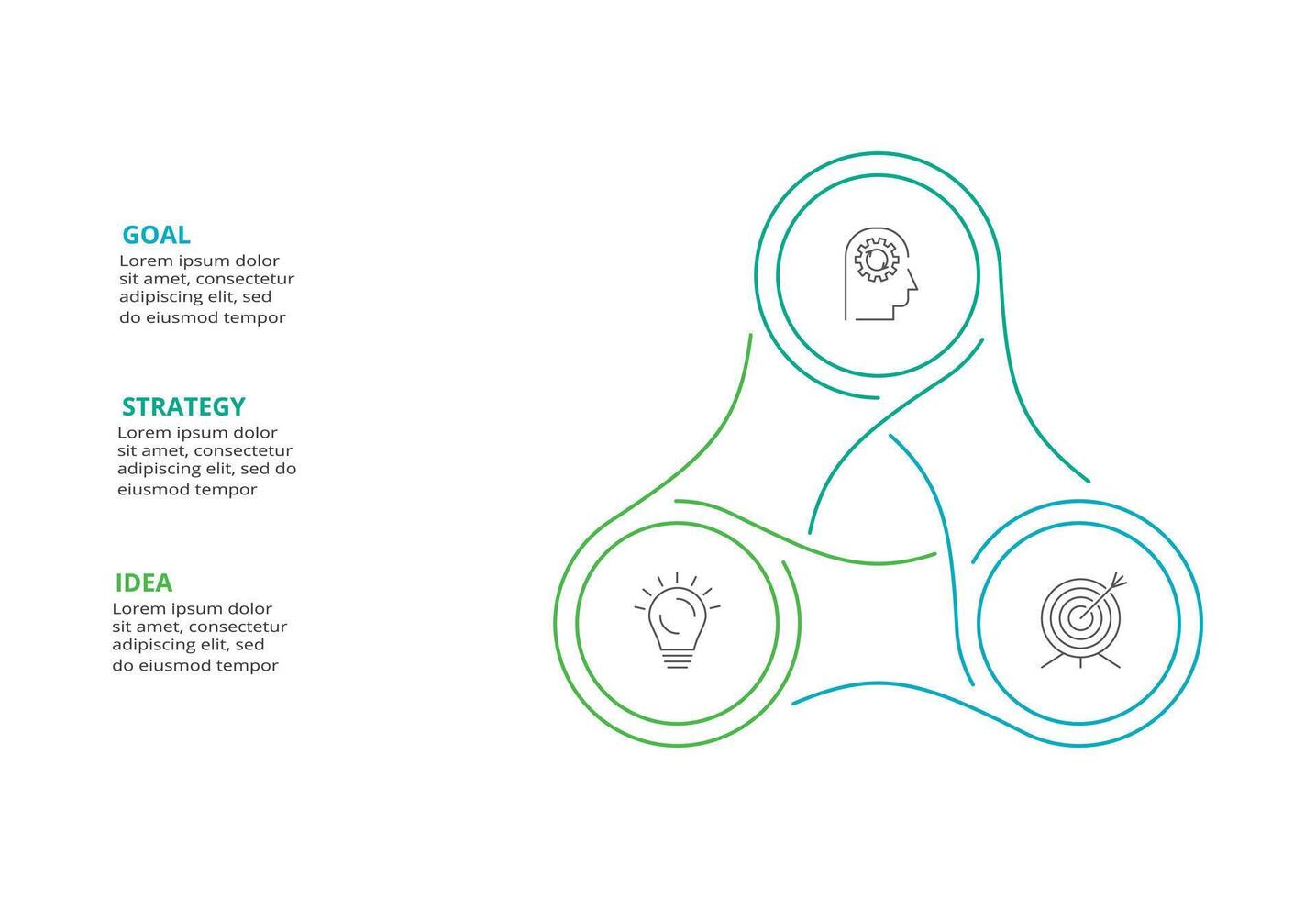 GOAL
Lorem ipsum dolor sit amet, consectetur adipiscing elit, sed do eiusmod tempor

STRATEGY
Lorem ipsum dolor sit amet, consectetur adipiscing elit, sed do eiusmod tempor

IDEA
Lorem ipsum dolor sit amet, consectetur adipiscing elit, sed do eiusmod tempor