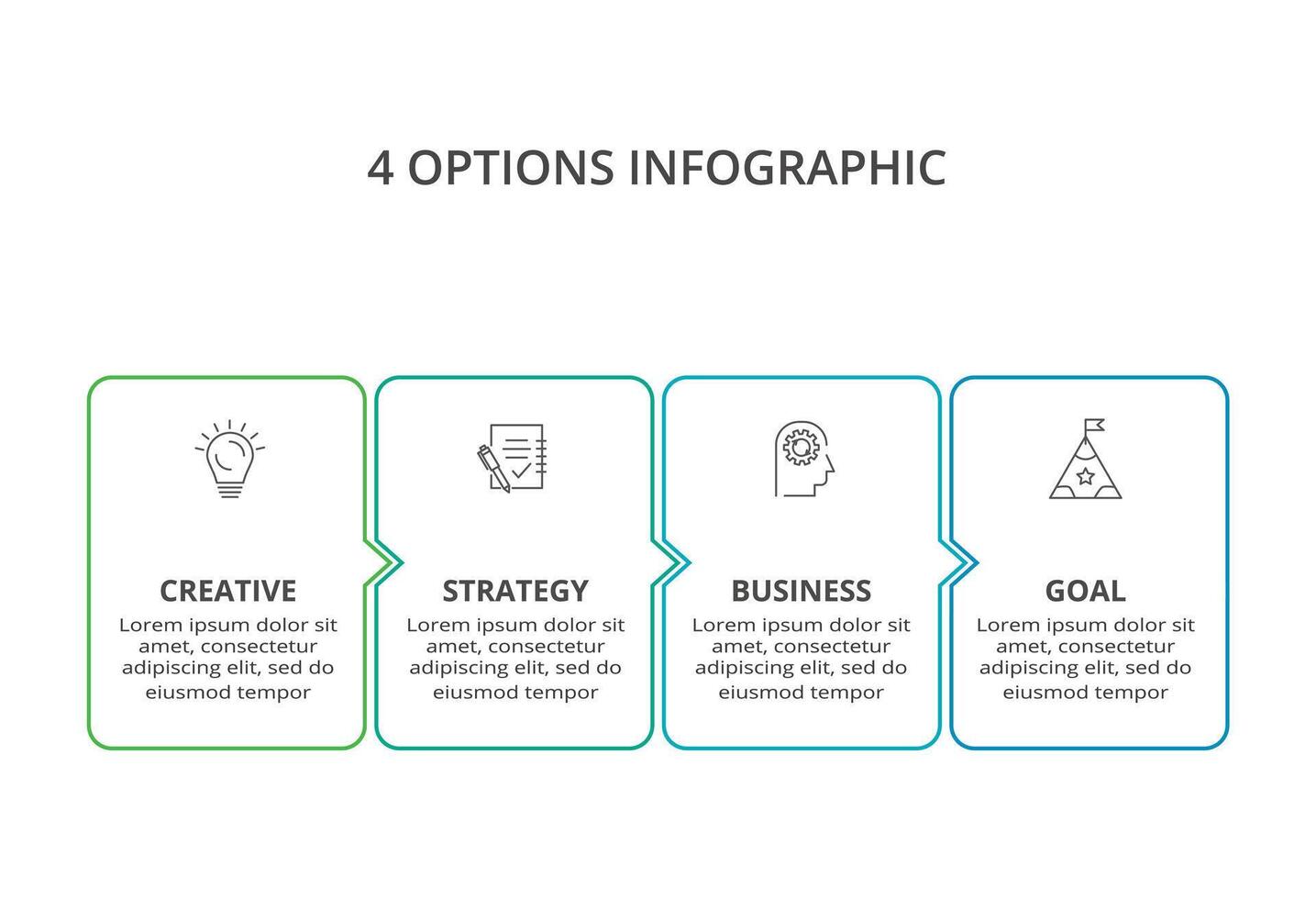 4 OPTIONS INFOGRAPHIC

CREATIVE
Lorem ipsum dolor sit amet, consectetur adipiscing elit, sed do eiusmod tempor

STRATEGY
Lorem ipsum dolor sit amet, consectetur adipiscing elit, sed do eiusmod tempor

BUSINESS
Lorem ipsum dolor sit amet, consectetur adipiscing elit, sed do eiusmod tempor

GOAL
Lorem ipsum dolor sit amet, consectetur adipiscing elit, sed do eiusmod tempor