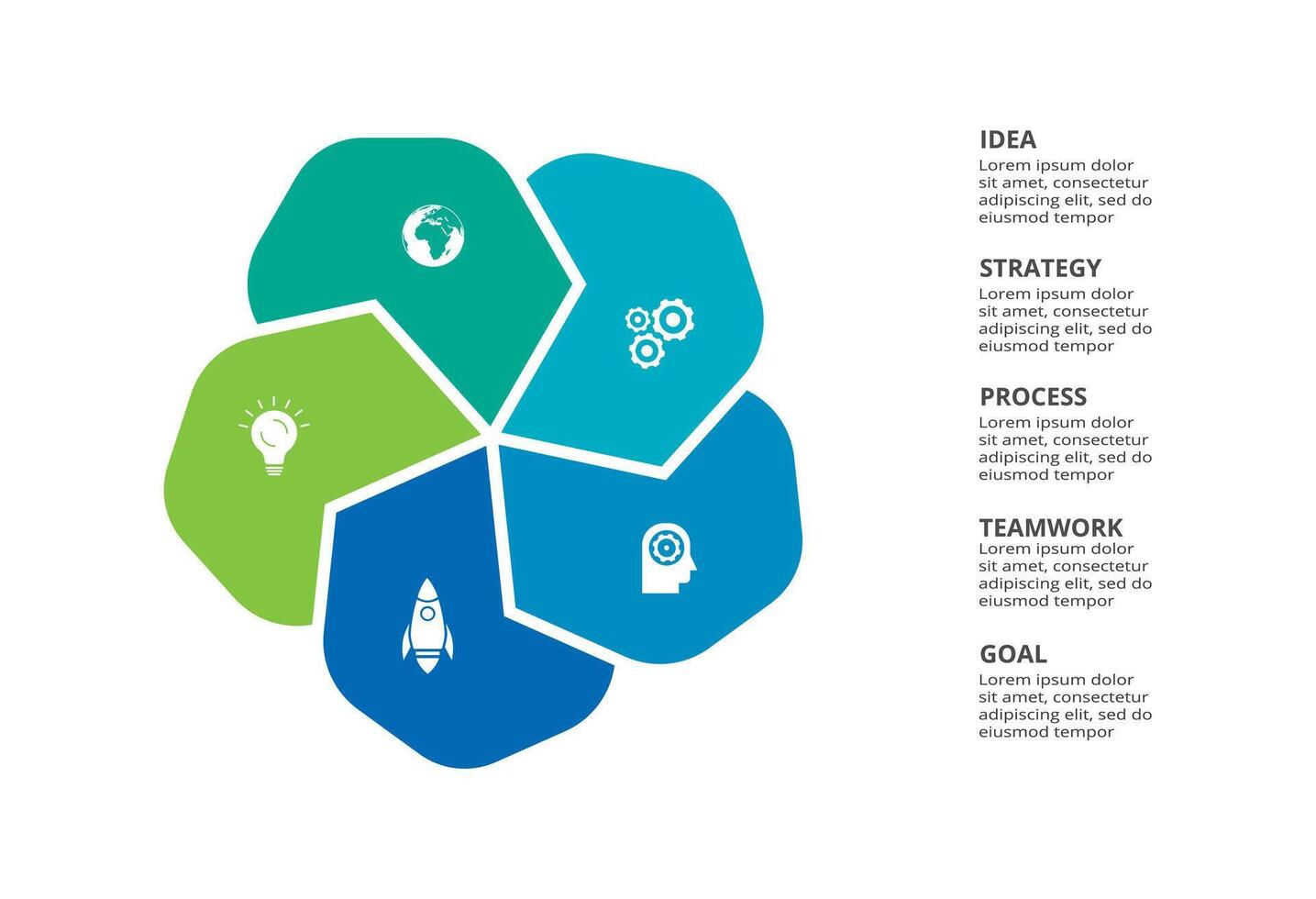 IDEA
Lorem ipsum dolor sit amet, consectetur adipiscing elit, sed do eiusmod tempor

STRATEGY
Lorem ipsum dolor sit amet, consectetur adipiscing elit, sed do eiusmod tempor

PROCESS
Lorem ipsum dolor sit amet, consectetur adipiscing elit, sed do eiusmod tempor

TEAMWORK
Lorem ipsum dolor sit amet, consectetur adipiscing elit, sed do eiusmod tempor

GOAL
Lorem ipsum dolor sit amet, consectetur adipiscing elit, sed do eiusmod tempor