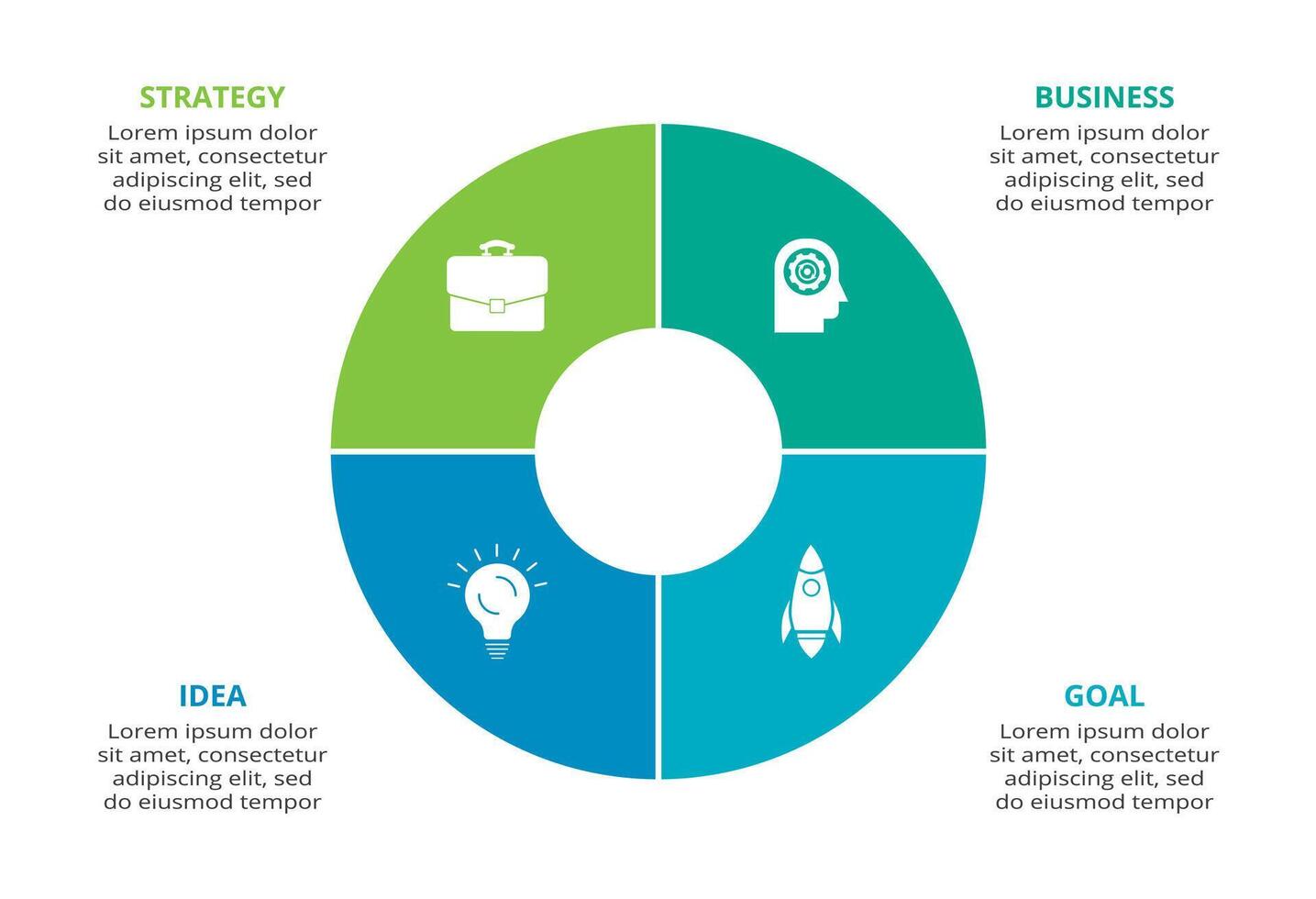 STRATEGY
Lorem ipsum dolor sit amet, consectetur adipiscing elit, sed do eiusmod tempor

BUSINESS
Lorem ipsum dolor sit amet, consectetur adipiscing elit, sed do eiusmod tempor

IDEA
Lorem ipsum dolor sit amet, consectetur adipiscing elit, sed do eiusmod tempor

GOAL
Lorem ipsum dolor sit amet, consectetur adipiscing elit, sed do eiusmod tempor