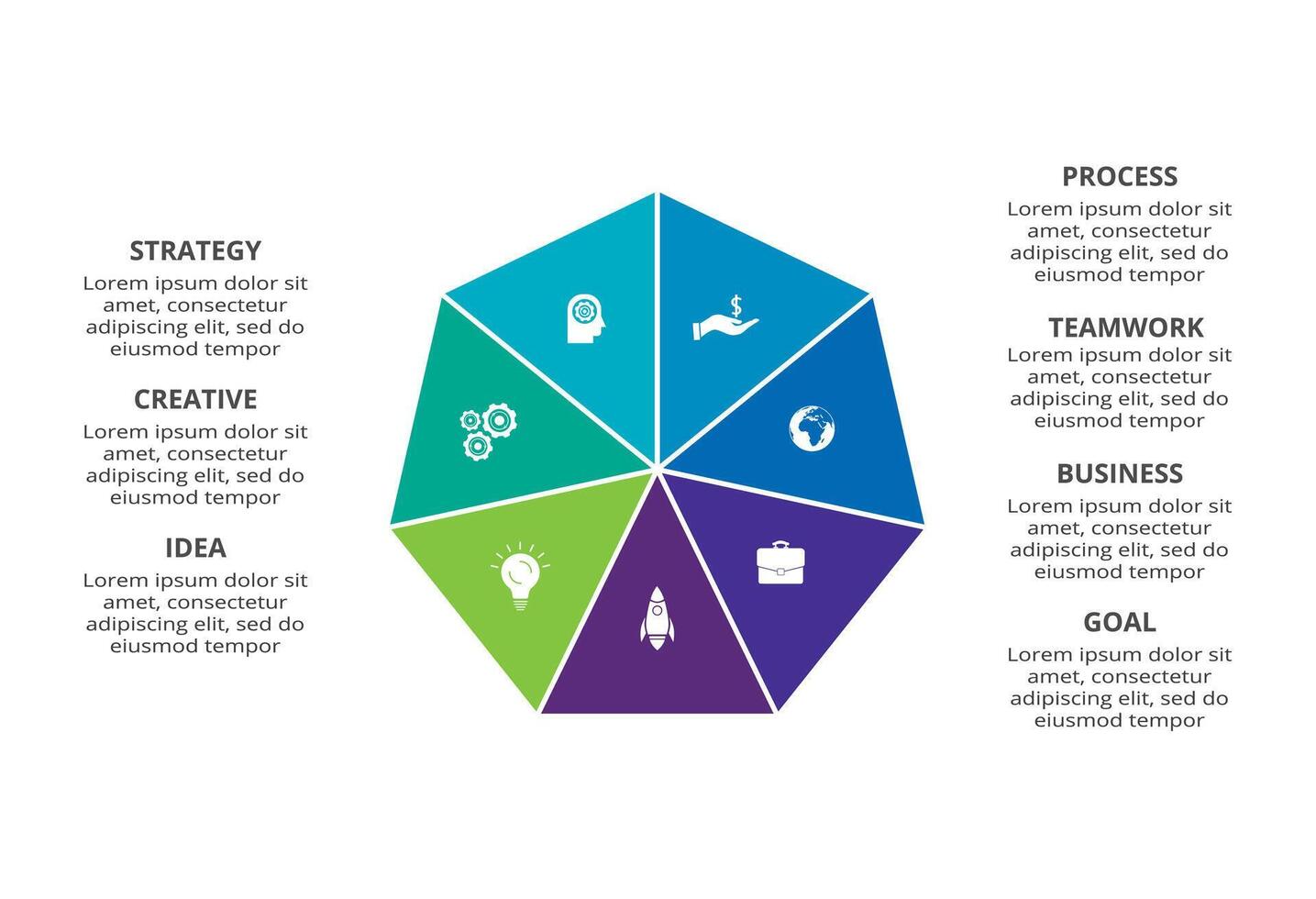 STRATEGY
Lorem ipsum dolor sit amet, consectetur adipiscing elit, sed do eiusmod tempor

CREATIVE
Lorem ipsum dolor sit amet, consectetur adipiscing elit, sed do eiusmod tempor

IDEA
Lorem ipsum dolor sit amet, consectetur adipiscing elit, sed do eiusmod tempor

PROCESS
Lorem ipsum dolor sit amet, consectetur adipiscing elit, sed do eiusmod tempor

TEAMWORK
Lorem ipsum dolor sit amet, consectetur adipiscing elit, sed do eiusmod tempor

BUSINESS
Lorem ipsum dolor sit amet, consectetur adipiscing elit, sed do eiusmod tempor

GOAL
Lorem ipsum dolor sit amet, consectetur adipiscing elit, sed do eiusmod tempor