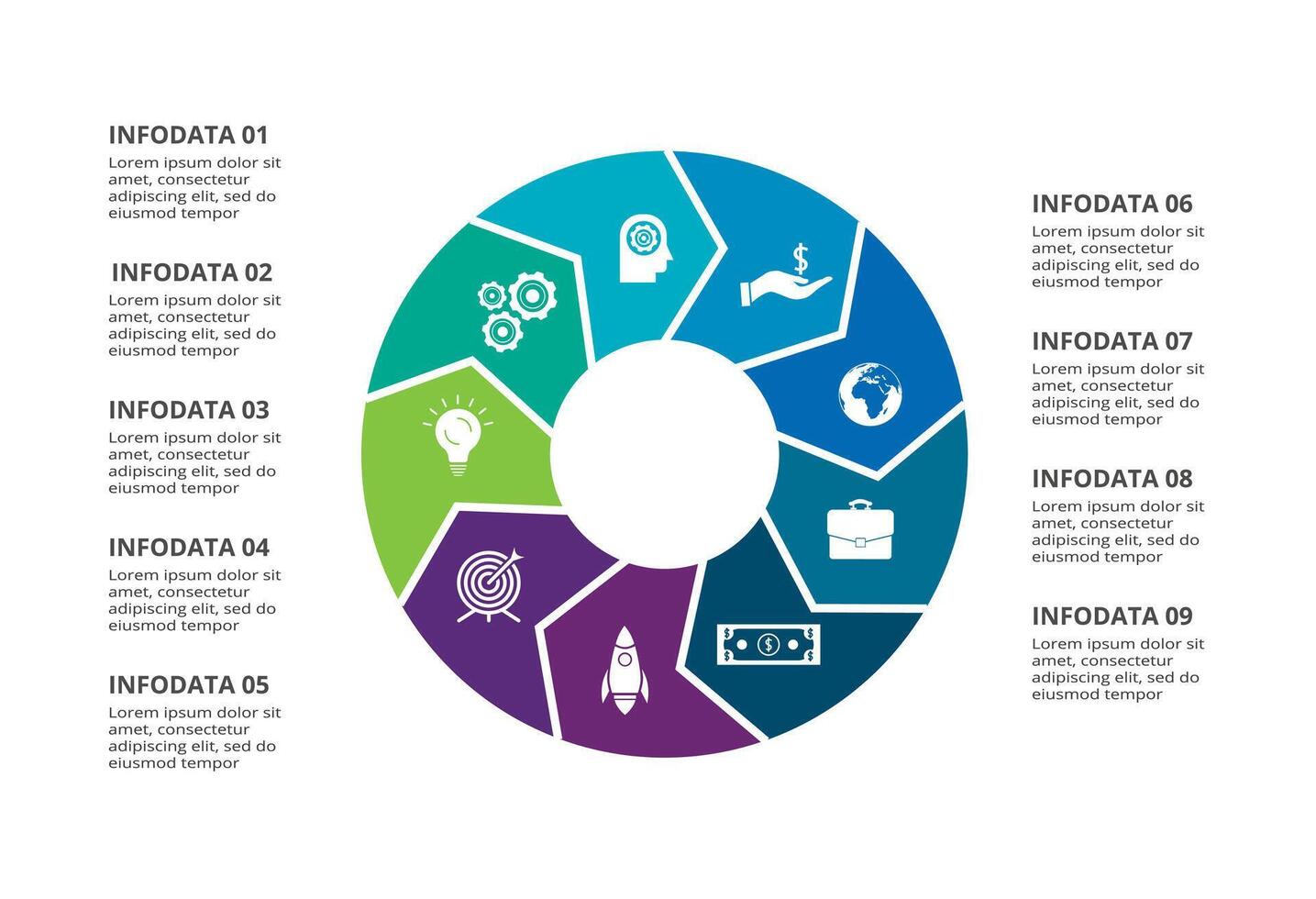 INFODATA 01
Lorem ipsum dolor sit amet, consectetur adipiscing elit, sed do eiusmod tempor

INFODATA 02
Lorem ipsum dolor sit amet, consectetur adipiscing elit, sed do eiusmod tempor

INFODATA 03
Lorem ipsum dolor sit amet, consectetur adipiscing elit, sed do eiusmod tempor

INFODATA 04
Lorem ipsum dolor sit amet, consectetur adipiscing elit, sed do eiusmod tempor

INFODATA 05
Lorem ipsum dolor sit amet, consectetur adipiscing elit, sed do eiusmod tempor

$

$

INFODATA 06
Lorem ipsum dolor sit amet, consectetur adipiscing elit, sed do eiusmod tempor

INFODATA 07
Lorem ipsum dolor sit amet, consectetur adipiscing elit, sed do eiusmod tempor

INFODATA 08
Lorem ipsum dolor sit amet, consectetur adipiscing elit, sed do eiusmod tempor

INFODATA 09
Lorem ipsum dolor sit amet, consectetur adipiscing elit, sed do eiusmod tempor