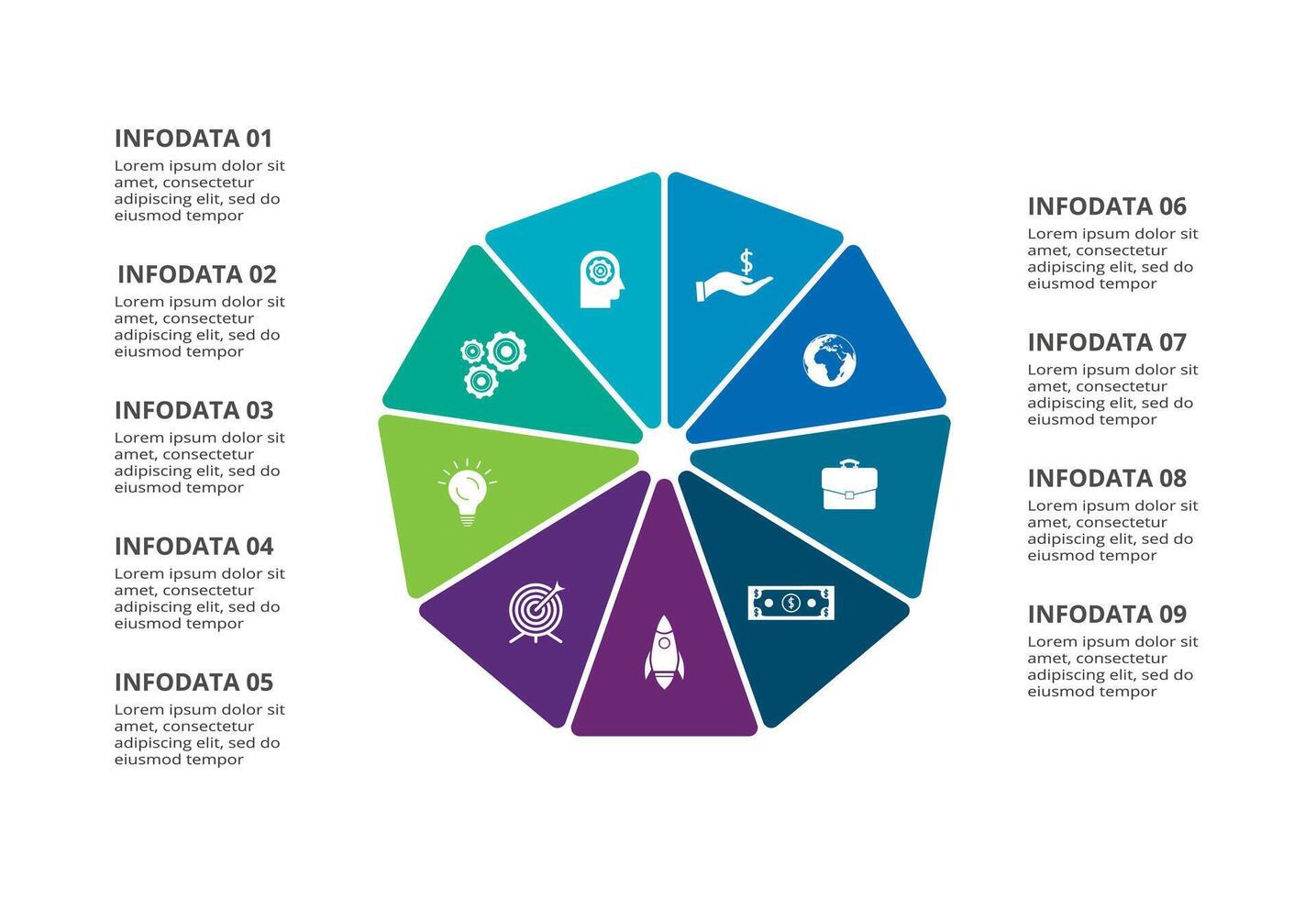 INFODATA 01
Lorem ipsum dolor sit amet, consectetur adipiscing elit, sed do eiusmod tempor

INFODATA 02
Lorem ipsum dolor sit amet, consectetur adipiscing elit, sed do eiusmod tempor

INFODATA 03
Lorem ipsum dolor sit amet, consectetur adipiscing elit, sed do eiusmod tempor

INFODATA 04
Lorem ipsum dolor sit amet, consectetur adipiscing elit, sed do eiusmod tempor

INFODATA 05
Lorem ipsum dolor sit amet, consectetur adipiscing elit, sed do eiusmod tempor

INFODATA 06
Lorem ipsum dolor sit amet, consectetur adipiscing elit, sed do eiusmod tempor

INFODATA 07
Lorem ipsum dolor sit amet, consectetur adipiscing elit, sed do eiusmod tempor

INFODATA 08
Lorem ipsum dolor sit amet, consectetur adipiscing elit, sed do eiusmod tempor

INFODATA 09
Lorem ipsum dolor sit amet, consectetur adipiscing elit, sed do eiusmod tempor