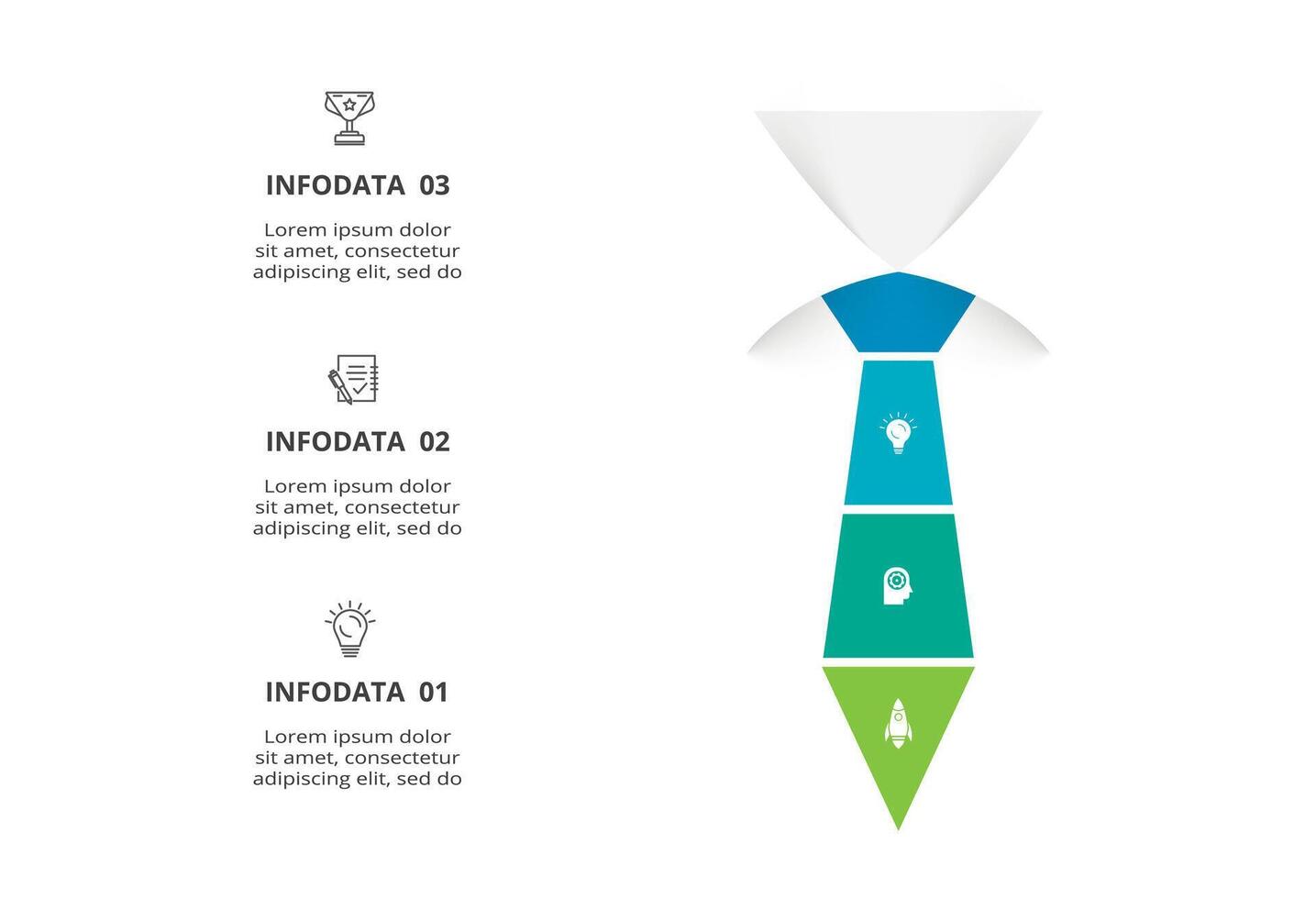 INFODATA 03

Lorem ipsum dolor sit amet, consectetur adipiscing elit, sed do

INFODATA 02

Lorem ipsum dolor sit amet, consectetur adipiscing elit, sed do

INFODATA 01

Lorem ipsum dolor sit amet, consectetur adipiscing elit, sed do