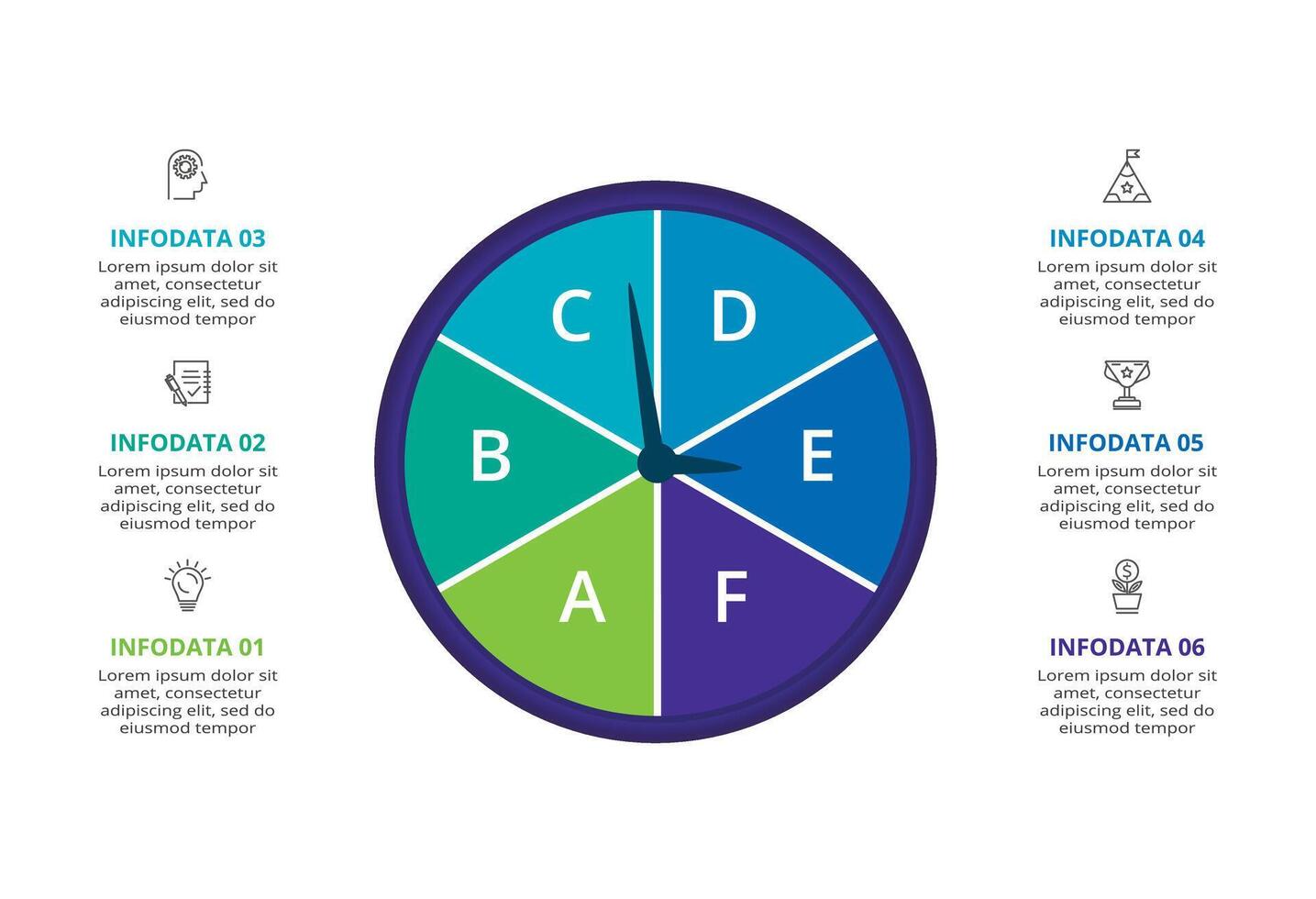 INFODATA 03
Lorem ipsum dolor sit amet, consectetur adipiscing elit, sed do eiusmod tempor

INFODATA 02
Lorem ipsum dolor sit amet, consectetur adipiscing elit, sed do eiusmod tempor

INFODATA 01
Lorem ipsum dolor sit amet, consectetur adipiscing elit, sed do eiusmod tempor

C D
B E
A F

INFODATA 04
Lorem ipsum dolor sit amet, consectetur adipiscing elit, sed do eiusmod tempor

INFODATA 05
Lorem ipsum dolor sit amet, consectetur adipiscing elit, sed do eiusmod tempor

INFODATA 06
Lorem ipsum dolor sit amet, consectetur adipiscing elit, sed do eiusmod tempor