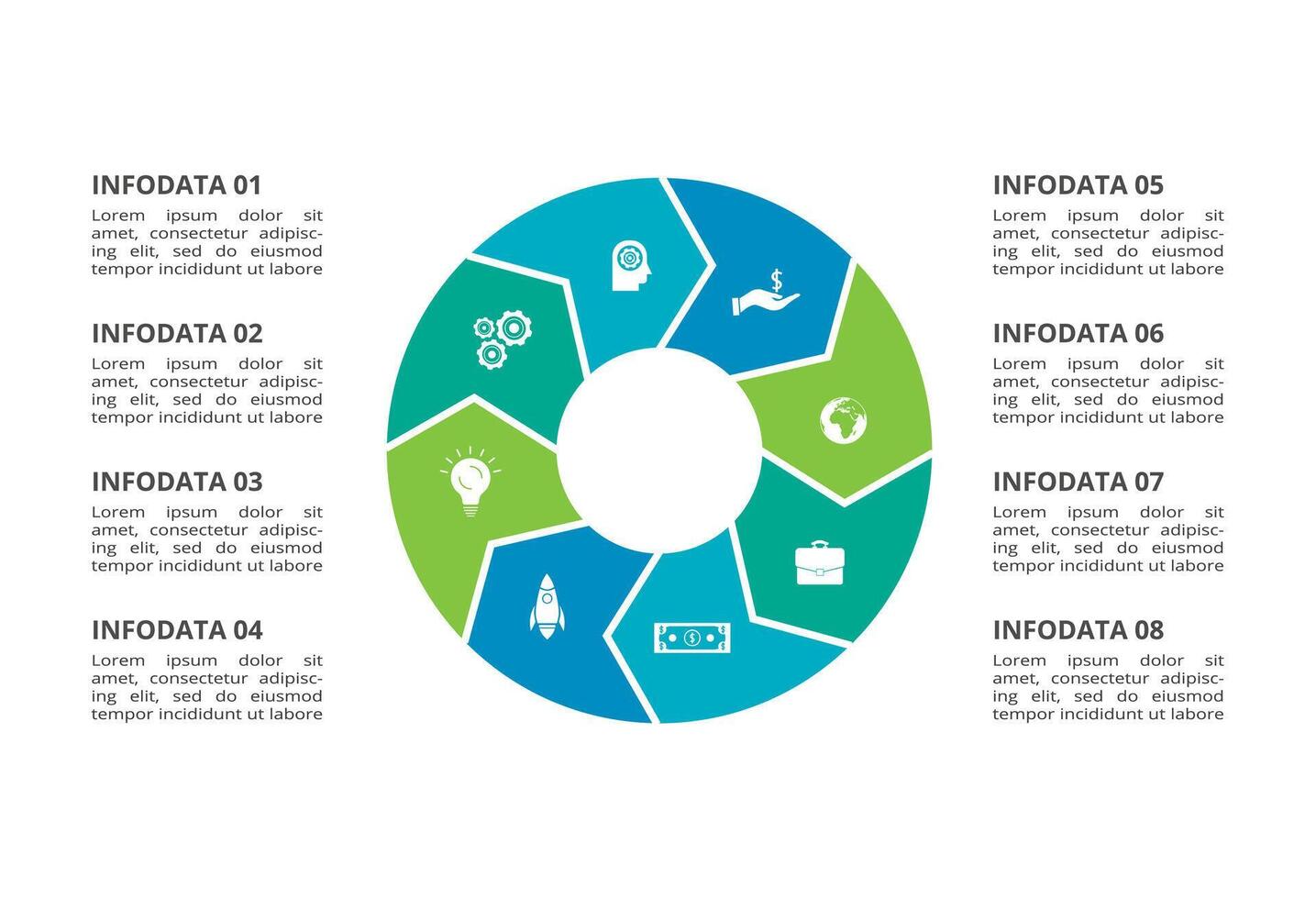 INFODATA 01
Lorem ipsum dolor sit amet, consectetur adipiscing elit, sed do eiusmod tempor incididunt ut labore

INFODATA 02
Lorem ipsum dolor sit amet, consectetur adipiscing elit, sed do eiusmod tempor incididunt ut labore

INFODATA 03
Lorem ipsum dolor sit amet, consectetur adipiscing elit, sed do eiusmod tempor incididunt ut labore

INFODATA 04
Lorem ipsum dolor sit amet, consectetur adipiscing elit, sed do eiusmod tempor incididunt ut labore

INFODATA 05
Lorem ipsum dolor sit amet, consectetur adipiscing elit, sed do eiusmod tempor incididunt ut labore

INFODATA 06
Lorem ipsum dolor sit amet, consectetur adipiscing elit, sed do eiusmod tempor incididunt ut labore

INFODATA 07
Lorem ipsum dolor sit amet, consectetur adipiscing elit, sed do eiusmod tempor incididunt ut labore

INFODATA 08
Lorem ipsum dolor sit amet, consectetur adipiscing elit, sed do eiusmod tempor incididunt ut labore