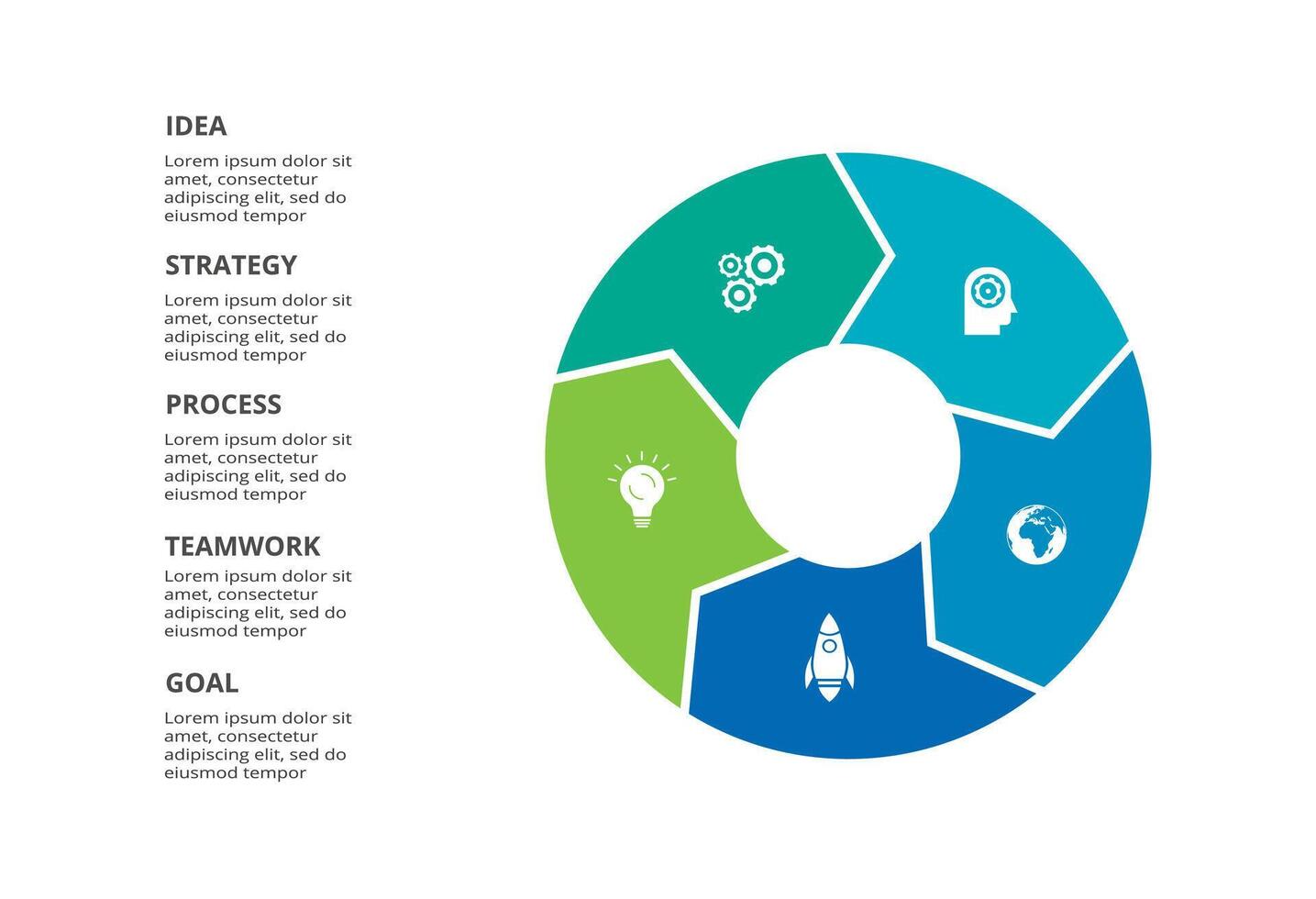 IDEA

Lorem ipsum dolor sit amet, consectetur adipiscing elit, sed do eiusmod tempor

STRATEGY

Lorem ipsum dolor sit amet, consectetur adipiscing elit, sed do eiusmod tempor

PROCESS

Lorem ipsum dolor sit amet, consectetur adipiscing elit, sed do eiusmod tempor

TEAMWORK

Lorem ipsum dolor sit amet, consectetur adipiscing elit, sed do eiusmod tempor

GOAL

Lorem ipsum dolor sit amet, consectetur adipiscing elit, sed do eiusmod tempor