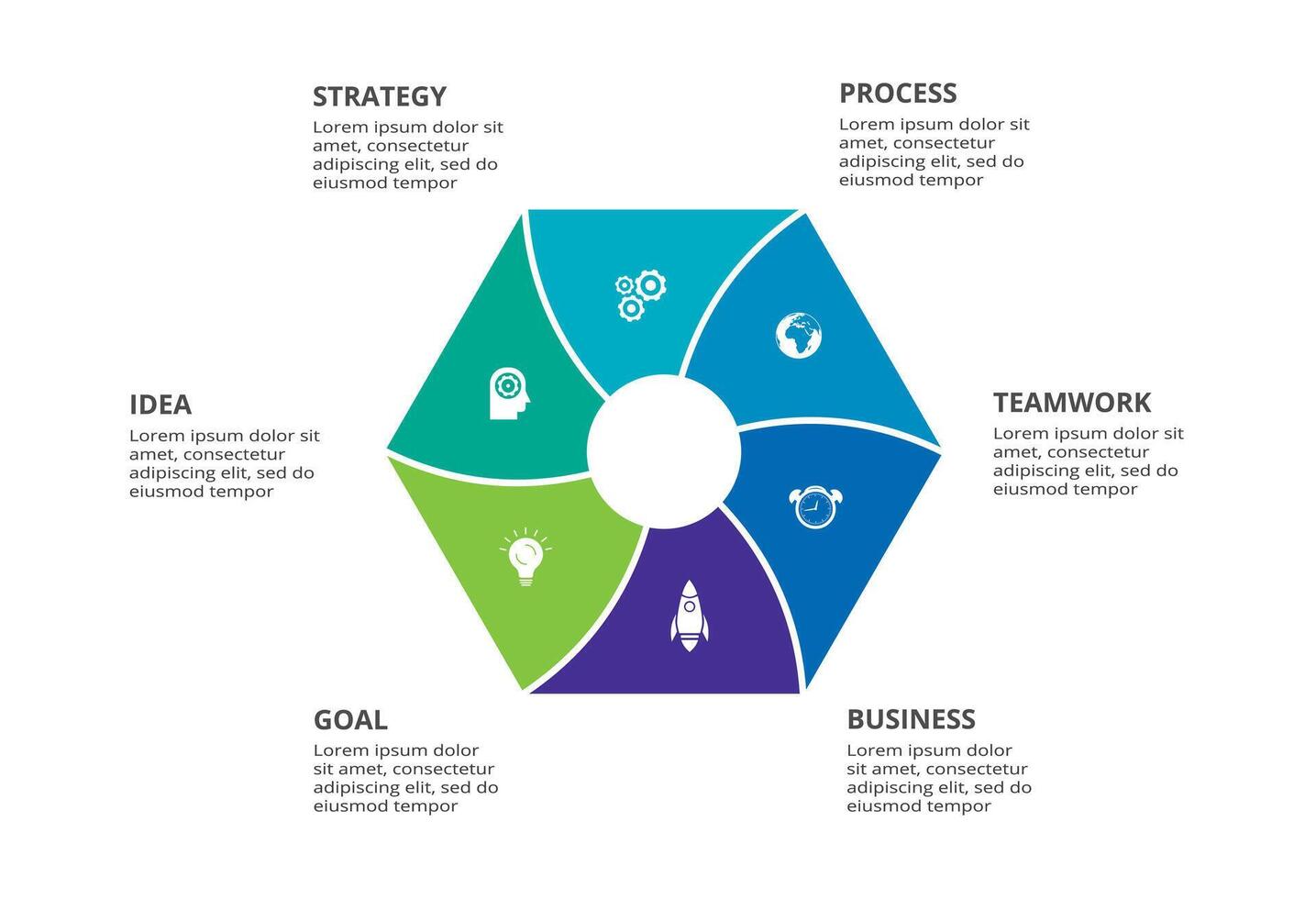 STRATEGY
Lorem ipsum dolor sit amet, consectetur adipiscing elit, sed do eiusmod tempor

PROCESS
Lorem ipsum dolor sit amet, consectetur adipiscing elit, sed do eiusmod tempor

IDEA
Lorem ipsum dolor sit amet, consectetur adipiscing elit, sed do eiusmod tempor

TEAMWORK
Lorem ipsum dolor sit amet, consectetur adipiscing elit, sed do eiusmod tempor

GOAL
Lorem ipsum dolor sit amet, consectetur adipiscing elit, sed do eiusmod tempor

BUSINESS
Lorem ipsum dolor sit amet, consectetur adipiscing elit, sed do eiusmod tempor