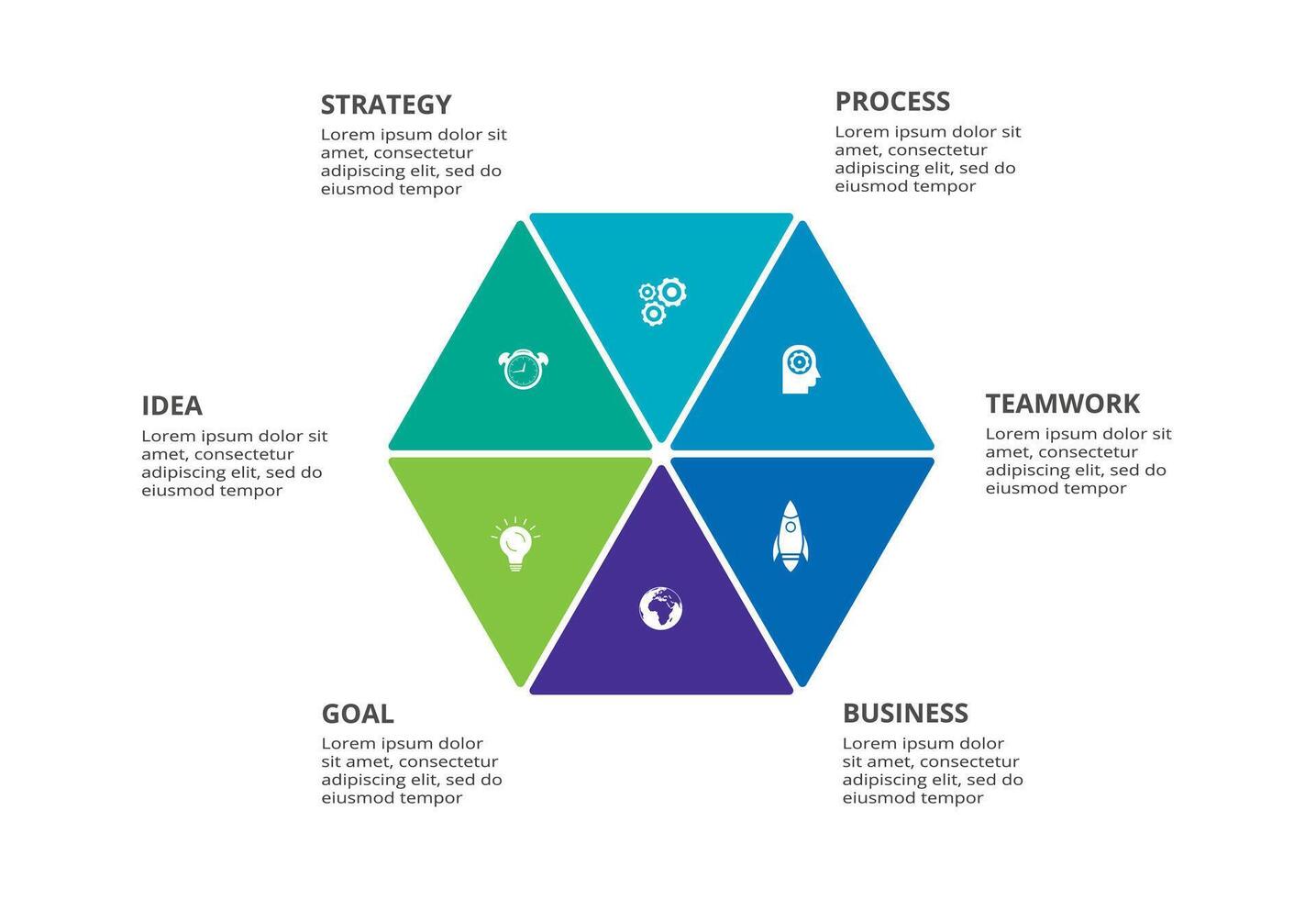 STRATEGY
Lorem ipsum dolor sit amet, consectetur adipiscing elit, sed do eiusmod tempor

PROCESS
Lorem ipsum dolor sit amet, consectetur adipiscing elit, sed do eiusmod tempor

IDEA
Lorem ipsum dolor sit amet, consectetur adipiscing elit, sed do eiusmod tempor

TEAMWORK
Lorem ipsum dolor sit amet, consectetur adipiscing elit, sed do eiusmod tempor

GOAL
Lorem ipsum dolor sit amet, consectetur adipiscing elit, sed do eiusmod tempor

BUSINESS
Lorem ipsum dolor sit amet, consectetur adipiscing elit, sed do eiusmod tempor