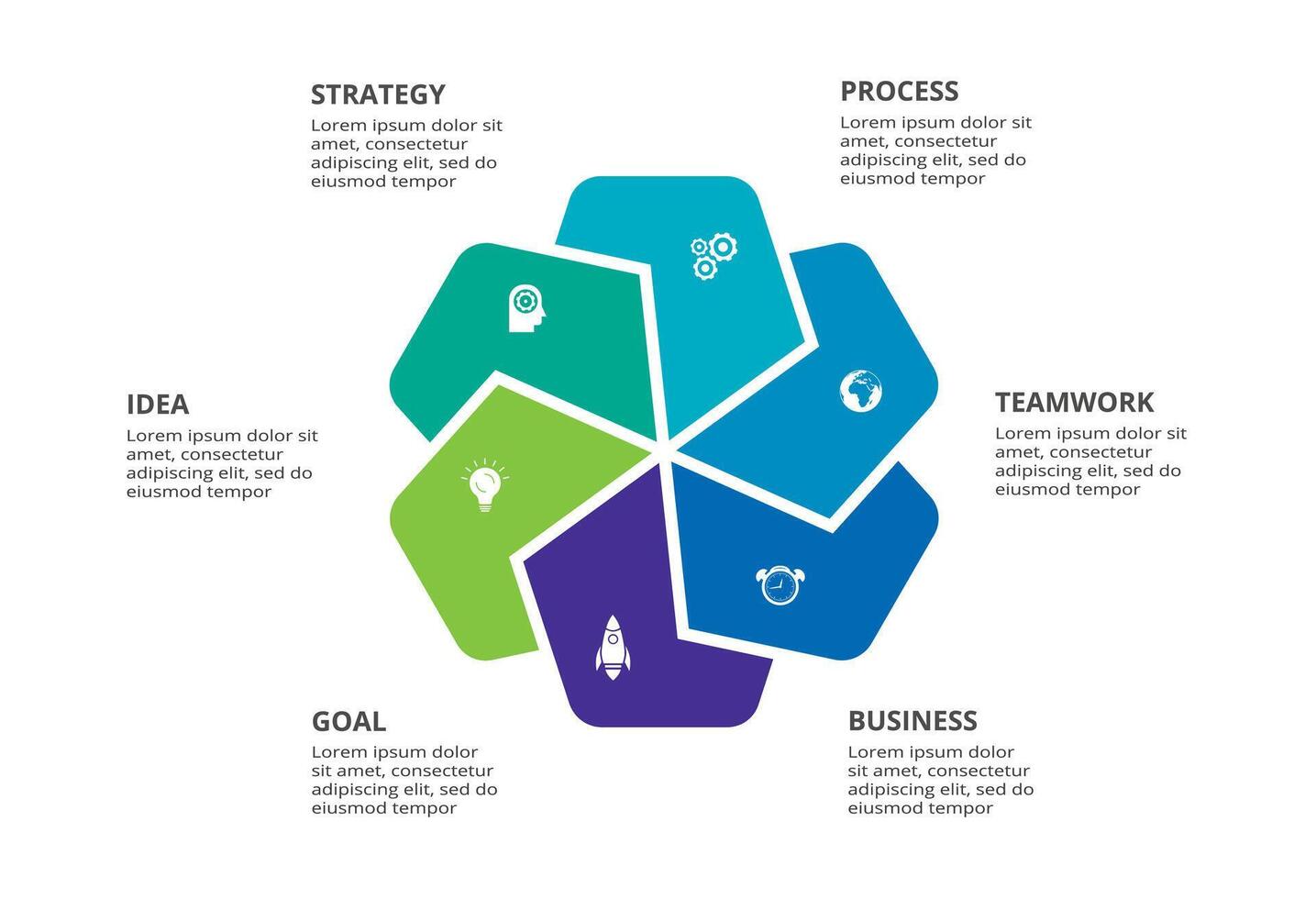 STRATEGY
Lorem ipsum dolor sit amet, consectetur adipiscing elit, sed do eiusmod tempor

PROCESS
Lorem ipsum dolor sit amet, consectetur adipiscing elit, sed do eiusmod tempor

IDEA
Lorem ipsum dolor sit amet, consectetur adipiscing elit, sed do eiusmod tempor

TEAMWORK
Lorem ipsum dolor sit amet, consectetur adipiscing elit, sed do eiusmod tempor

GOAL
Lorem ipsum dolor sit amet, consectetur adipiscing elit, sed do eiusmod tempor

BUSINESS
Lorem ipsum dolor sit amet, consectetur adipiscing elit, sed do eiusmod tempor