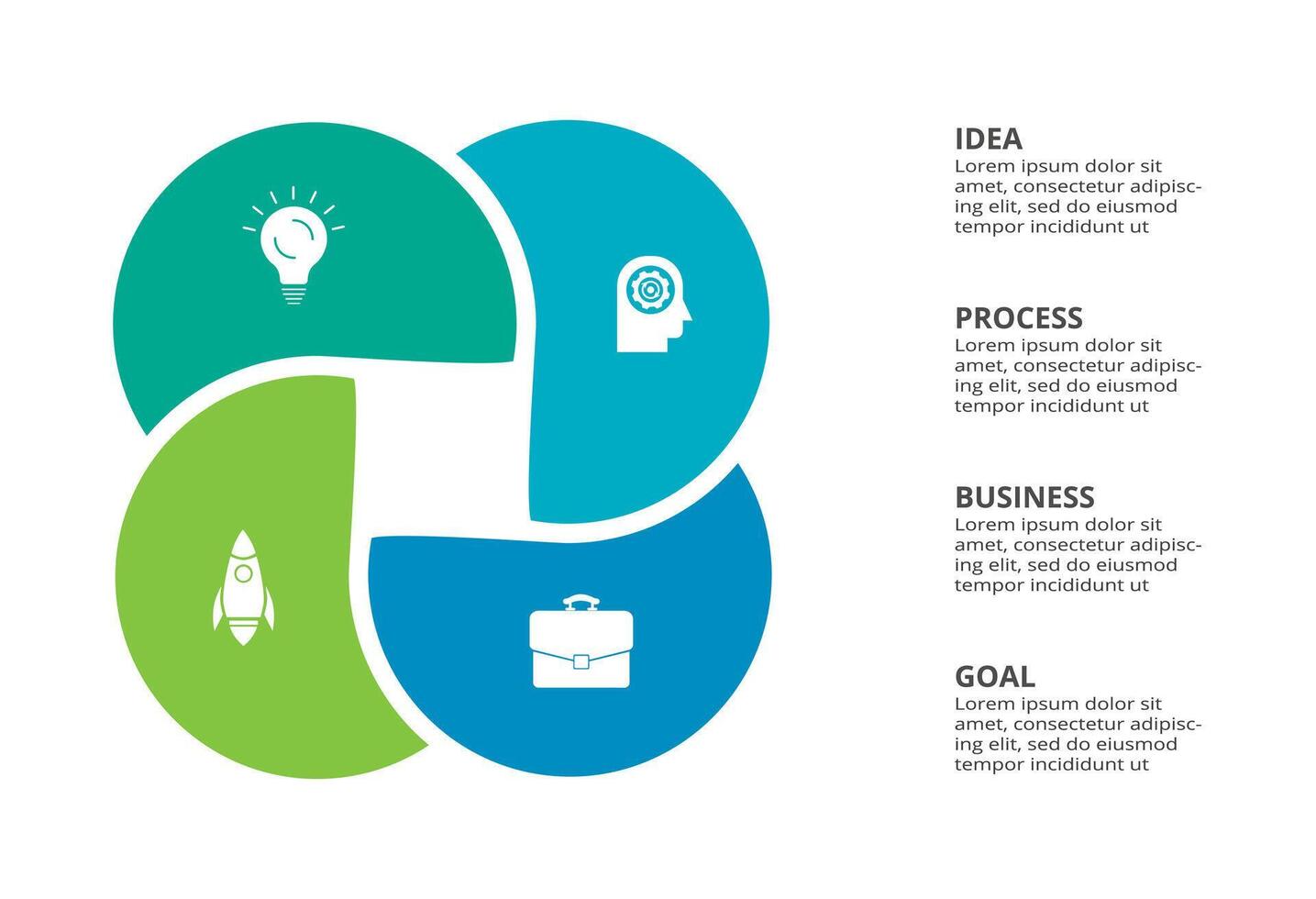 IDEA
Lorem ipsum dolor sit amet, consectetur adipiscing elit, sed do eiusmod tempor incididunt ut

PROCESS
Lorem ipsum dolor sit amet, consectetur adipiscing elit, sed do eiusmod tempor incididunt ut

BUSINESS
Lorem ipsum dolor sit amet, consectetur adipiscing elit, sed do eiusmod tempor incididunt ut

GOAL
Lorem ipsum dolor sit amet, consectetur adipiscing elit, sed do eiusmod tempor incididunt ut