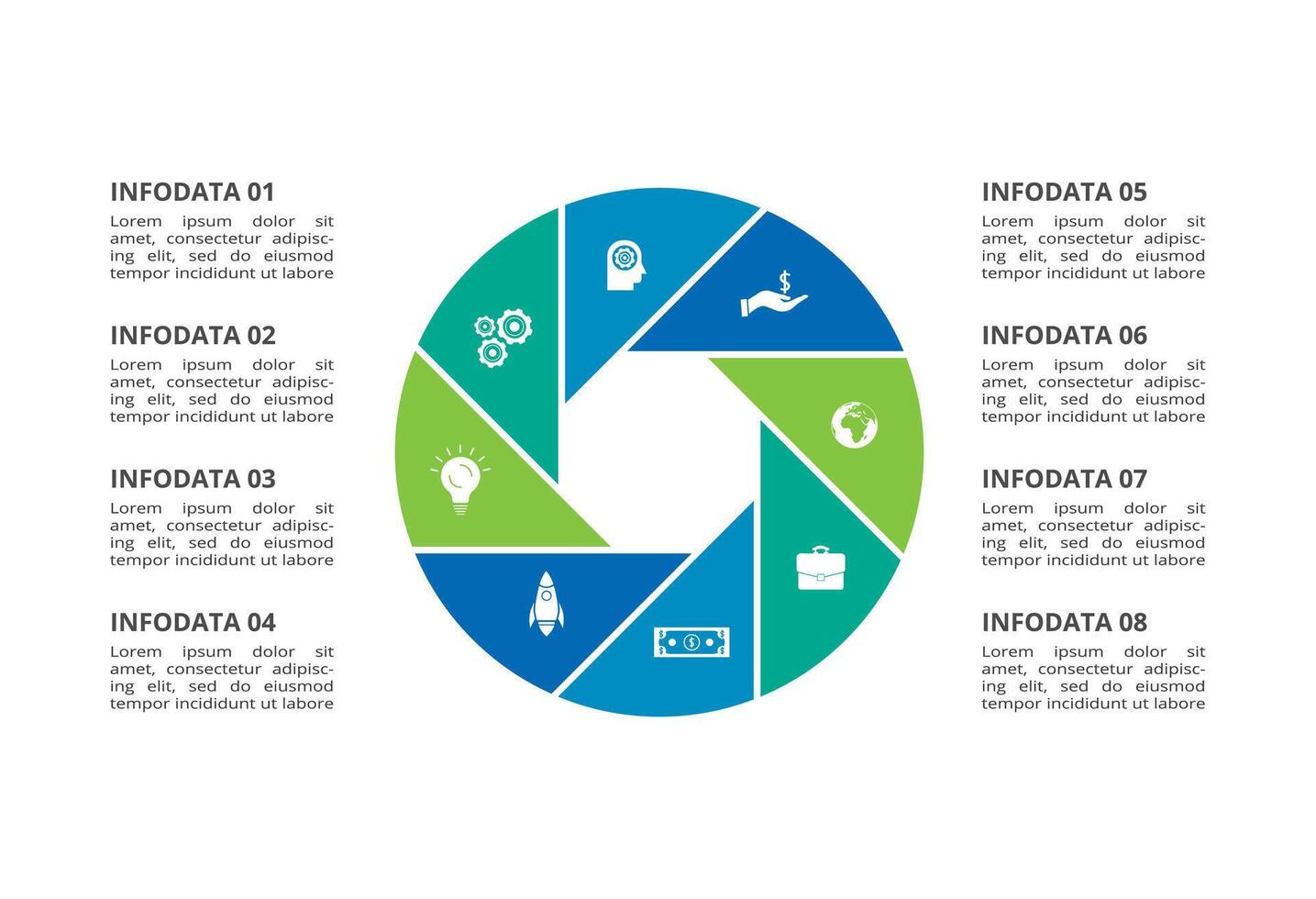 INFODATA 01
Lorem ipsum dolor sit amet, consectetur adipiscing elit, sed do eiusmod tempor incididunt ut labore

INFODATA 02
Lorem ipsum dolor sit amet, consectetur adipiscing elit, sed do eiusmod tempor incididunt ut labore

INFODATA 03
Lorem ipsum dolor sit amet, consectetur adipiscing elit, sed do eiusmod tempor incididunt ut labore

INFODATA 04
Lorem ipsum dolor sit amet, consectetur adipiscing elit, sed do eiusmod tempor incididunt ut labore

INFODATA 05
Lorem ipsum dolor sit amet, consectetur adipiscing elit, sed do eiusmod tempor incididunt ut labore

INFODATA 06
Lorem ipsum dolor sit amet, consectetur adipiscing elit, sed do eiusmod tempor incididunt ut labore

INFODATA 07
Lorem ipsum dolor sit amet, consectetur adipiscing elit, sed do eiusmod tempor incididunt ut labore

INFODATA 08
Lorem ipsum dolor sit amet, consectetur adipiscing elit, sed do eiusmod tempor incididunt ut labore