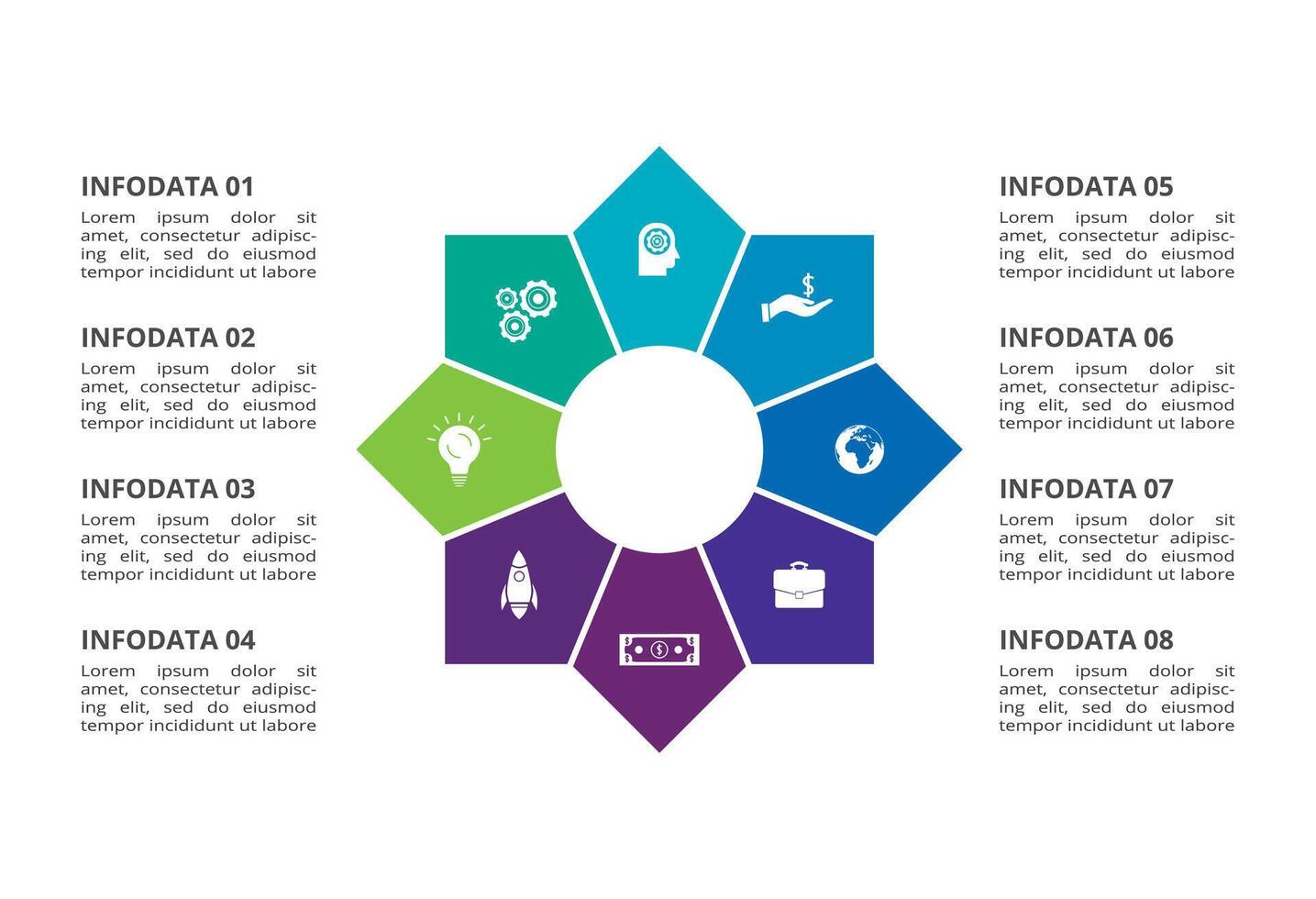 INFODATA 01
Lorem ipsum dolor sit amet, consectetur adipiscing elit, sed do eiusmod tempor incididunt ut labore

INFODATA 02
Lorem ipsum dolor sit amet, consectetur adipiscing elit, sed do eiusmod tempor incididunt ut labore

INFODATA 03
Lorem ipsum dolor sit amet, consectetur adipiscing elit, sed do eiusmod tempor incididunt ut labore

INFODATA 04
Lorem ipsum dolor sit amet, consectetur adipiscing elit, sed do eiusmod tempor incididunt ut labore

INFODATA 05
Lorem ipsum dolor sit amet, consectetur adipiscing elit, sed do eiusmod tempor incididunt ut labore

INFODATA 06
Lorem ipsum dolor sit amet, consectetur adipiscing elit, sed do eiusmod tempor incididunt ut labore

INFODATA 07
Lorem ipsum dolor sit amet, consectetur adipiscing elit, sed do eiusmod tempor incididunt ut labore

INFODATA 08
Lorem ipsum dolor sit amet, consectetur adipiscing elit, sed do eiusmod tempor incididunt ut labore