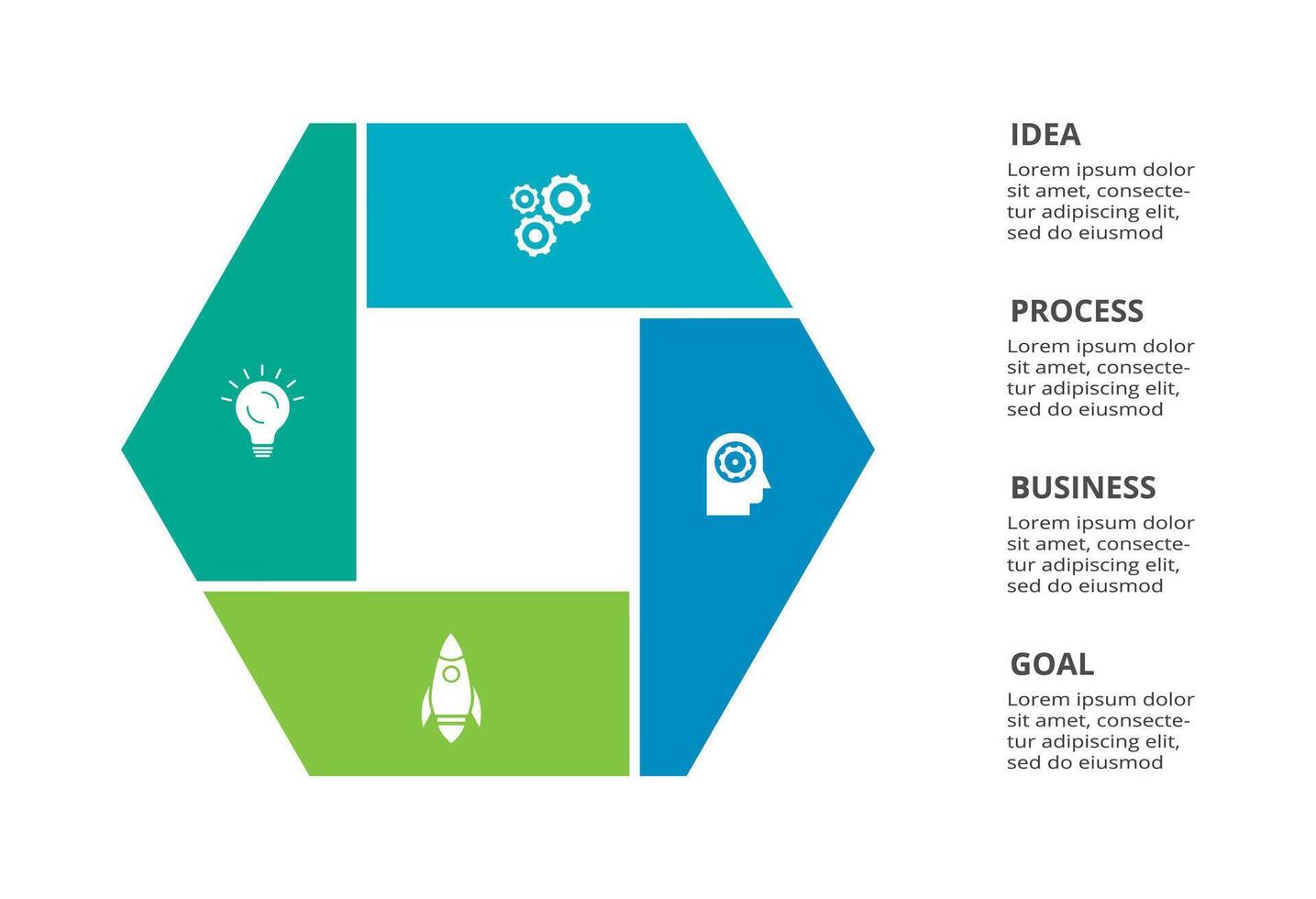 IDEA
Lorem ipsum dolor sit amet, consectetur adipiscing elit, sed do eiusmod

PROCESS
Lorem ipsum dolor sit amet, consectetur adipiscing elit, sed do eiusmod

BUSINESS
Lorem ipsum dolor sit amet, consectetur adipiscing elit, sed do eiusmod

GOAL
Lorem ipsum dolor sit amet, consectetur adipiscing elit, sed do eiusmod