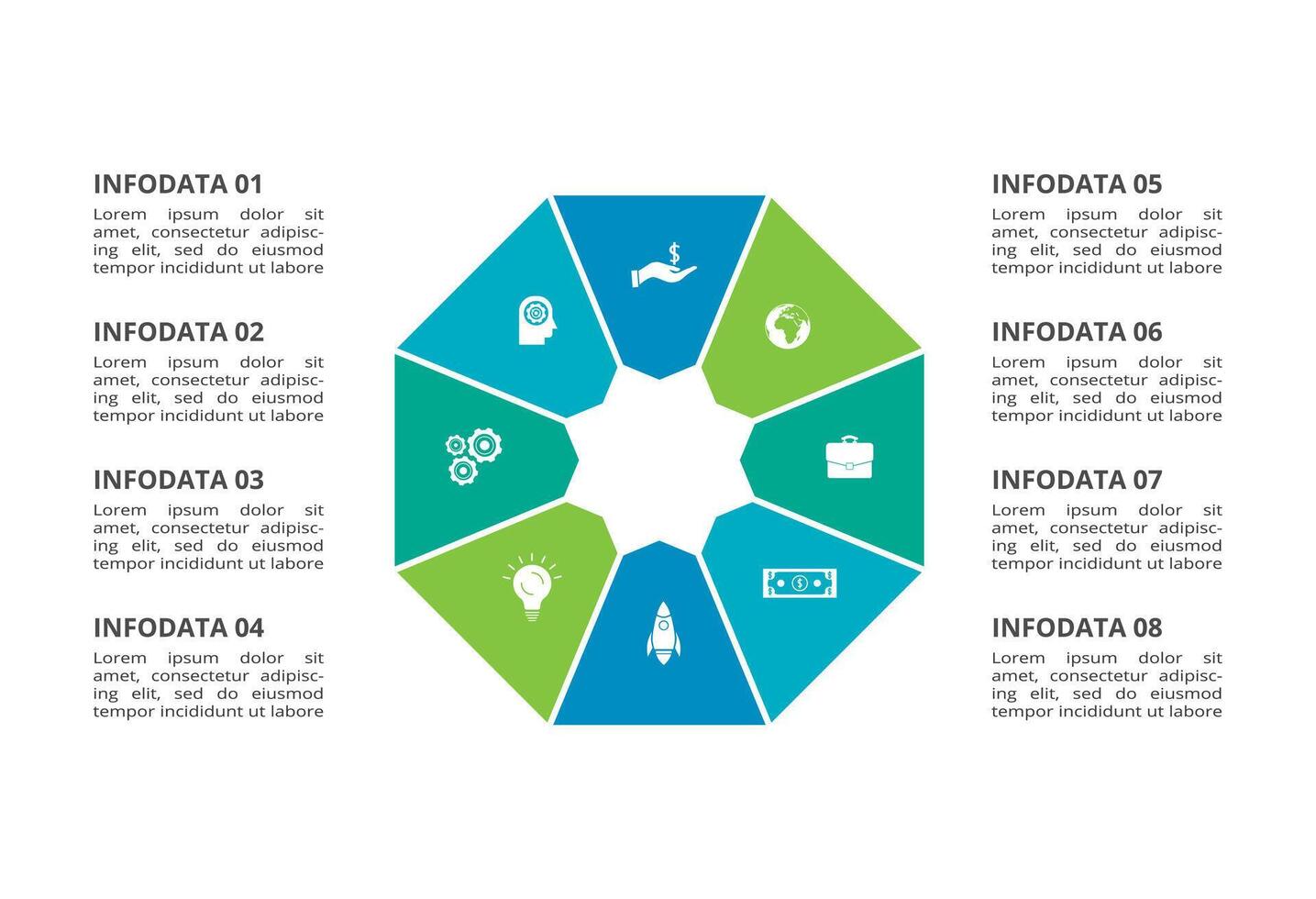 INFODATA 01
Lorem ipsum dolor sit amet, consectetur adipiscing elit, sed do eiusmod tempor incididunt ut labore

INFODATA 02
Lorem ipsum dolor sit amet, consectetur adipiscing elit, sed do eiusmod tempor incididunt ut labore

INFODATA 03
Lorem ipsum dolor sit amet, consectetur adipiscing elit, sed do eiusmod tempor incididunt ut labore

INFODATA 04
Lorem ipsum dolor sit amet, consectetur adipiscing elit, sed do eiusmod tempor incididunt ut labore

INFODATA 05
Lorem ipsum dolor sit amet, consectetur adipiscing elit, sed do eiusmod tempor incididunt ut labore

INFODATA 06
Lorem ipsum dolor sit amet, consectetur adipiscing elit, sed do eiusmod tempor incididunt ut labore

INFODATA 07
Lorem ipsum dolor sit amet, consectetur adipiscing elit, sed do eiusmod tempor incididunt ut labore

INFODATA 08
Lorem ipsum dolor sit amet, consectetur adipiscing elit, sed do eiusmod tempor incididunt ut labore