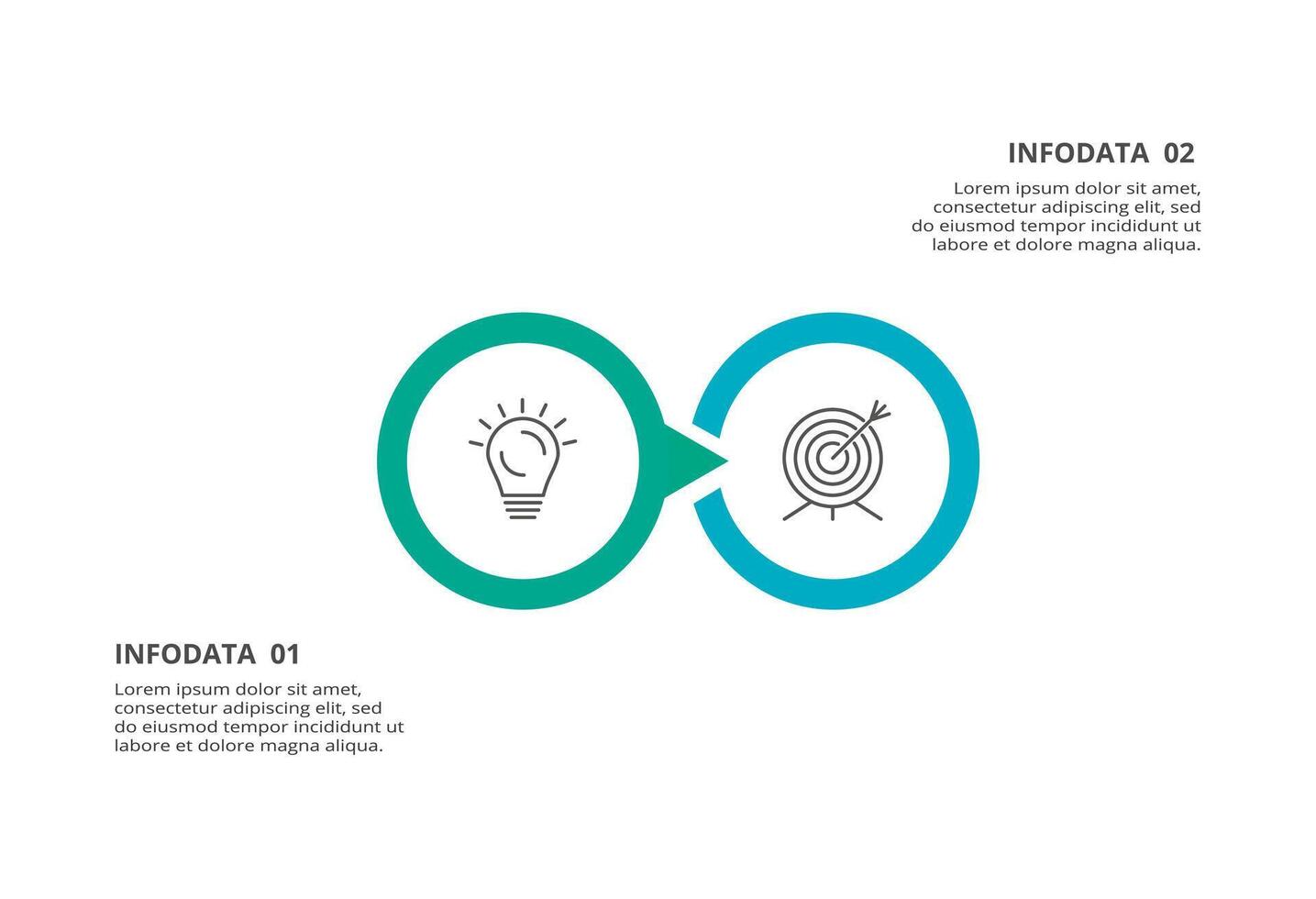 INFODATA 02

Lorem ipsum dolor sit amet, consectetur adipiscing elit, sed do eiusmod tempor incididunt ut labore et dolore magna aliqua.

INFODATA 01

Lorem ipsum dolor sit amet, consectetur adipiscing elit, sed do eiusmod tempor incididunt ut labore et dolore magna aliqua.