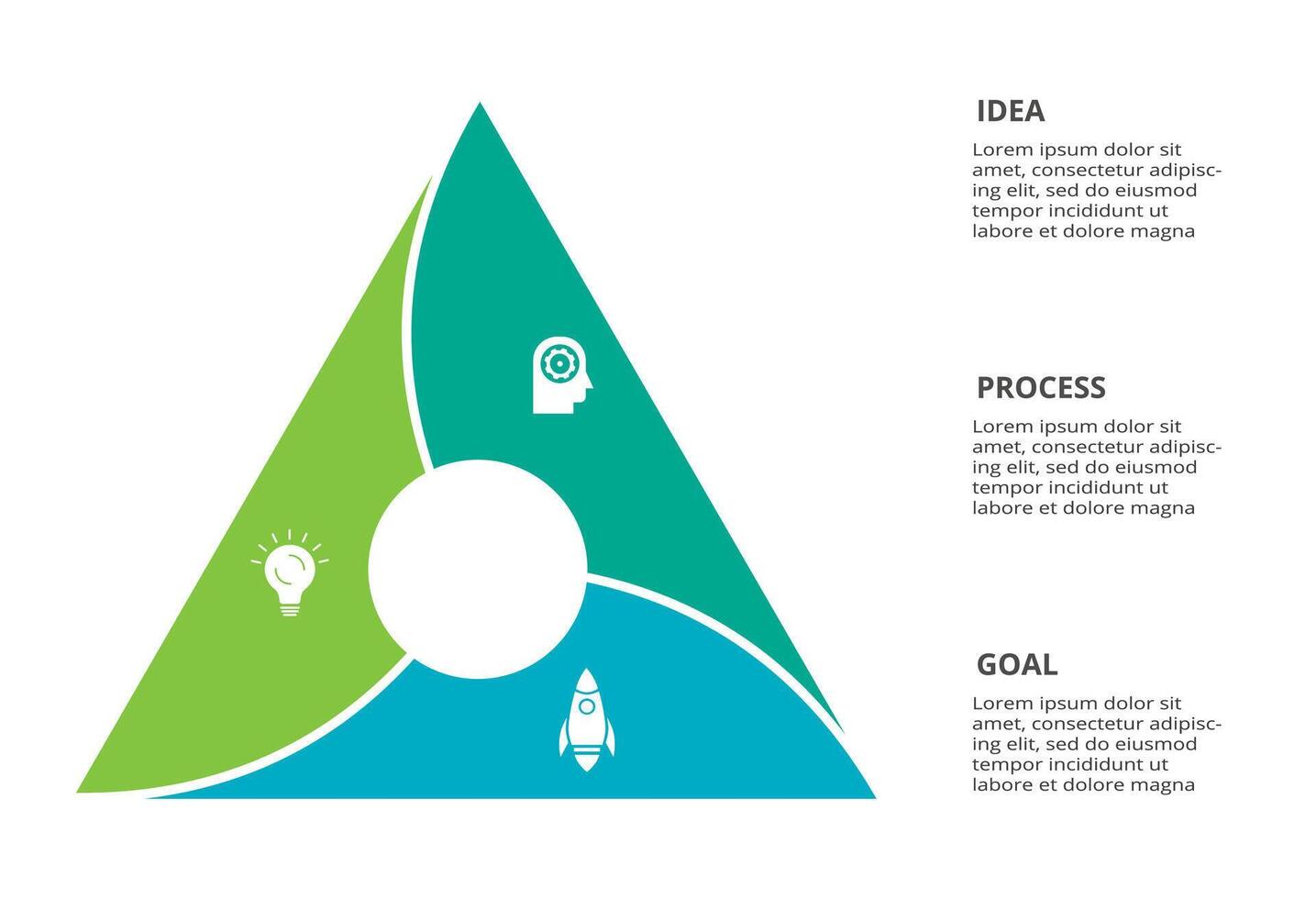 IDEA

Lorem ipsum dolor sit amet, consectetur adipiscing elit, sed do eiusmod tempor incididunt ut labore et dolore magna

PROCESS

Lorem ipsum dolor sit amet, consectetur adipiscing elit, sed do eiusmod tempor incididunt ut labore et dolore magna

GOAL

Lorem ipsum dolor sit amet, consectetur adipiscing elit, sed do eiusmod tempor incididunt ut labore et dolore magna