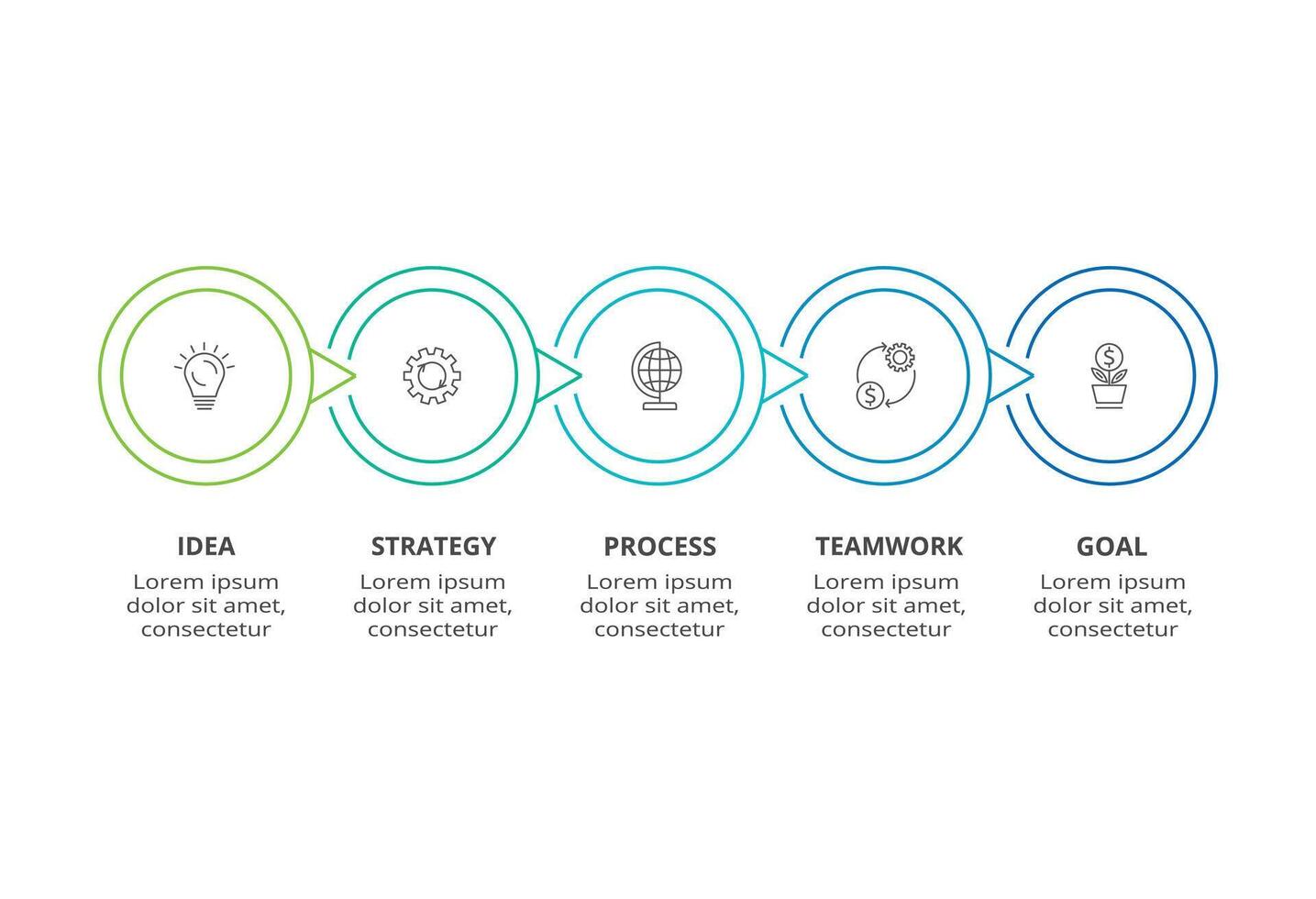 IDEA
Lorem ipsum dolor sit amet, consectetur

STRATEGY
Lorem ipsum dolor sit amet, consectetur

PROCESS
Lorem ipsum dolor sit amet, consectetur

TEAMWORK
Lorem ipsum dolor sit amet, consectetur

GOAL
Lorem ipsum dolor sit amet, consectetur