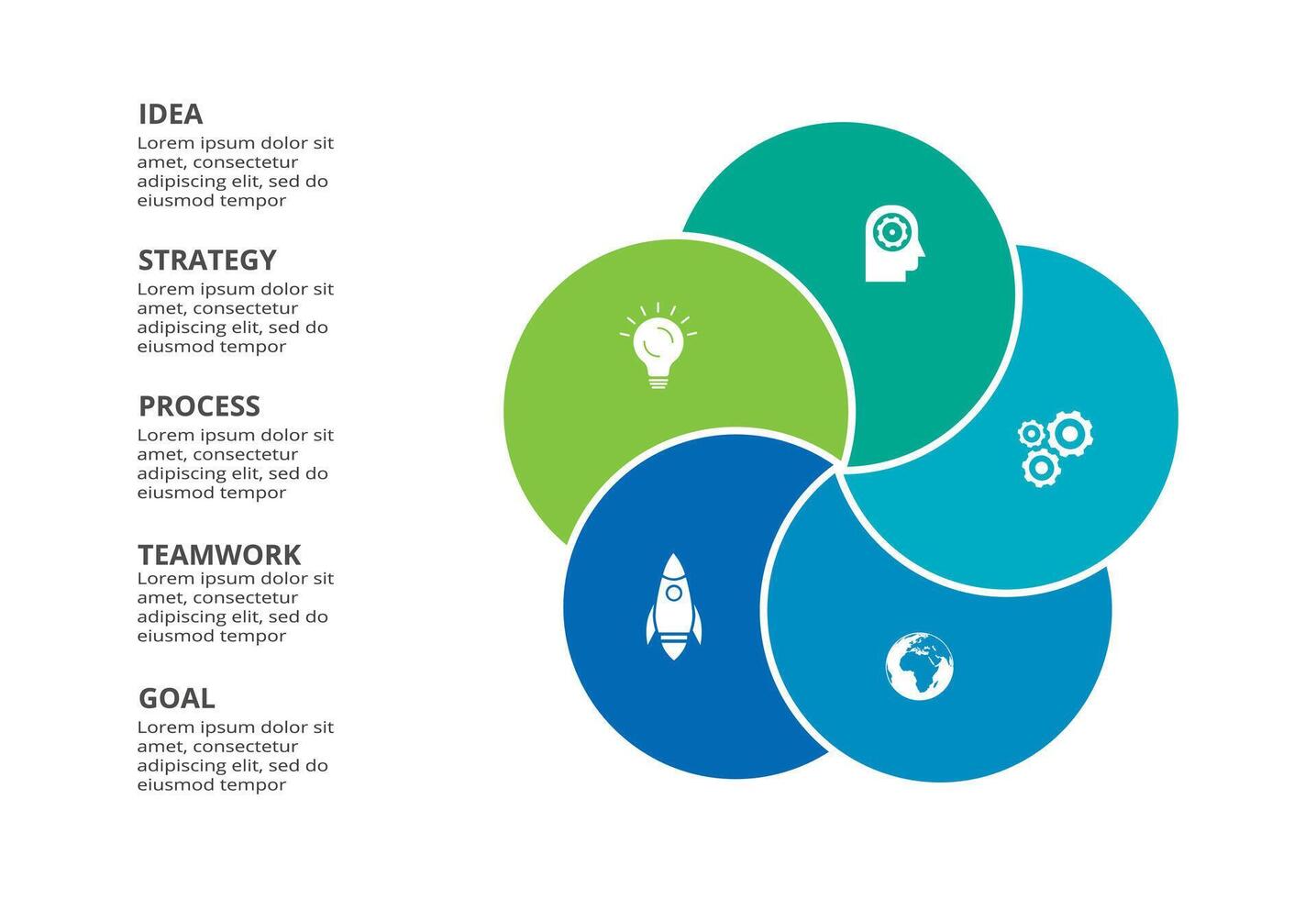 IDEA
Lorem ipsum dolor sit amet, consectetur adipiscing elit, sed do eiusmod tempor

STRATEGY
Lorem ipsum dolor sit amet, consectetur adipiscing elit, sed do eiusmod tempor

PROCESS
Lorem ipsum dolor sit amet, consectetur adipiscing elit, sed do eiusmod tempor

TEAMWORK
Lorem ipsum dolor sit amet, consectetur adipiscing elit, sed do eiusmod tempor

GOAL
Lorem ipsum dolor sit amet, consectetur adipiscing elit, sed do eiusmod tempor