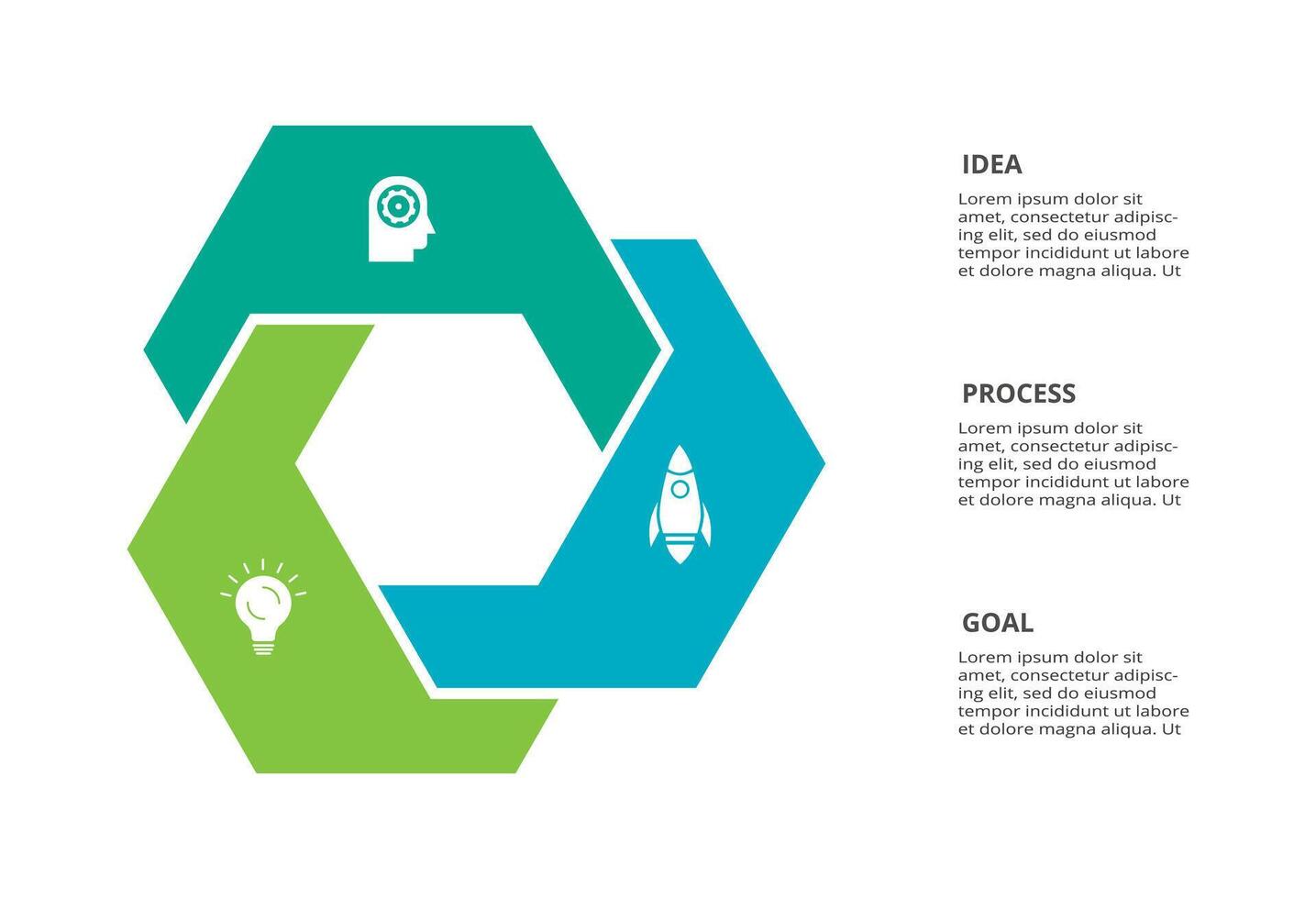 IDEA

Lorem ipsum dolor sit amet, consectetur adipiscing elit, sed do eiusmod tempor incididunt ut labore et dolore magna aliqua. Ut

PROCESS

Lorem ipsum dolor sit amet, consectetur adipiscing elit, sed do eiusmod tempor incididunt ut labore et dolore magna aliqua. Ut

GOAL

Lorem ipsum dolor sit amet, consectetur adipiscing elit, sed do eiusmod tempor incididunt ut labore et dolore magna aliqua. Ut