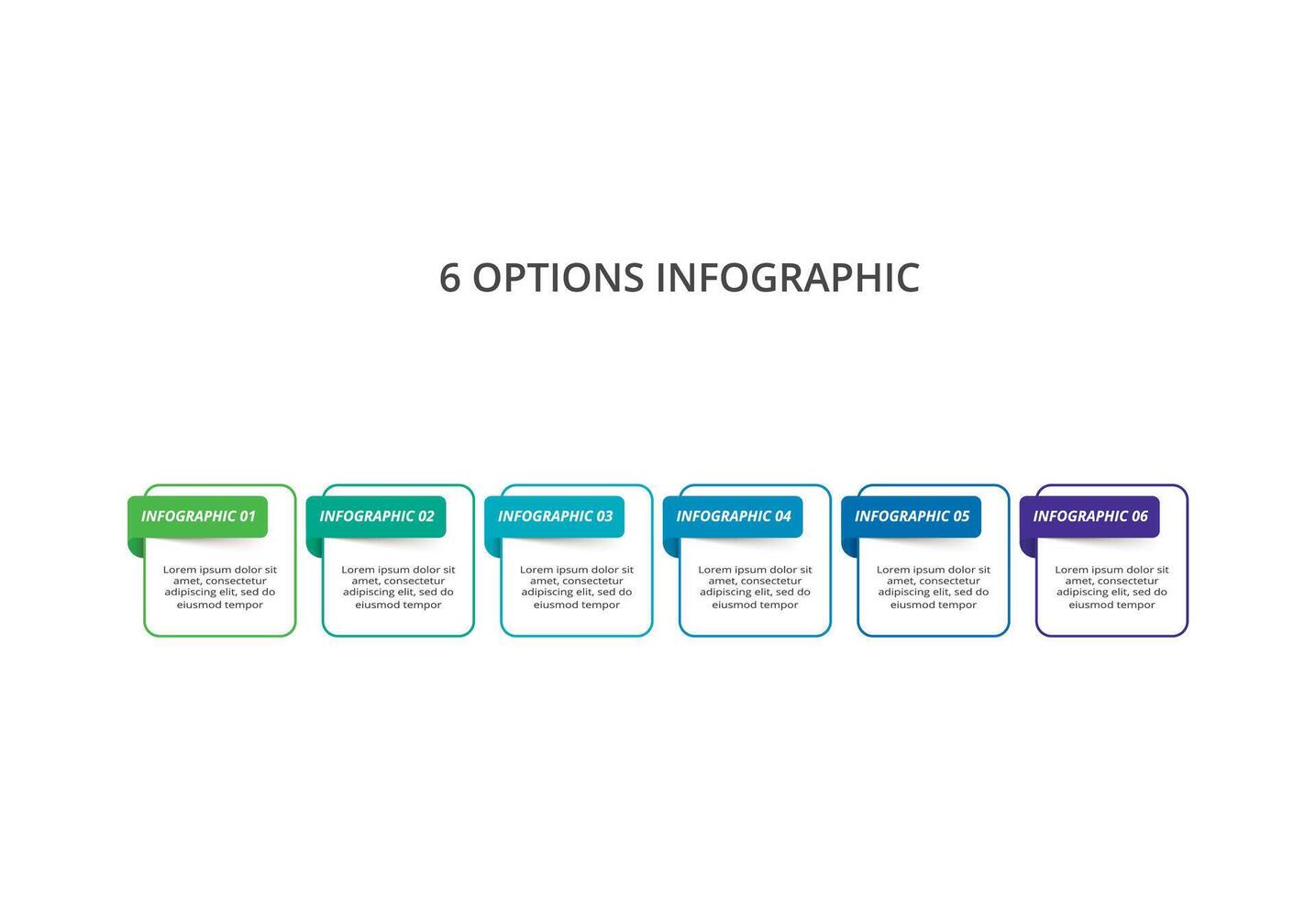 6 OPTIONS INFOGRAPHIC

INFOGRAPHIC 01

Lorem ipsum dolor sit amet, consectetur adipiscing elit, sed do eiusmod tempor

INFOGRAPHIC 02

Lorem ipsum dolor sit amet, consectetur adipiscing elit, sed do eiusmod tempor

INFOGRAPHIC 03

Lorem ipsum dolor sit amet, consectetur adipiscing elit, sed do eiusmod tempor

INFOGRAPHIC 04

Lorem ipsum dolor sit amet, consectetur adipiscing elit, sed do eiusmod tempor

INFOGRAPHIC 05

Lorem ipsum dolor sit amet, consectetur adipiscing elit, sed do eiusmod tempor

INFOGRAPHIC 06

Lorem ipsum dolor sit amet, consectetur adipiscing elit, sed do eiusmod tempor