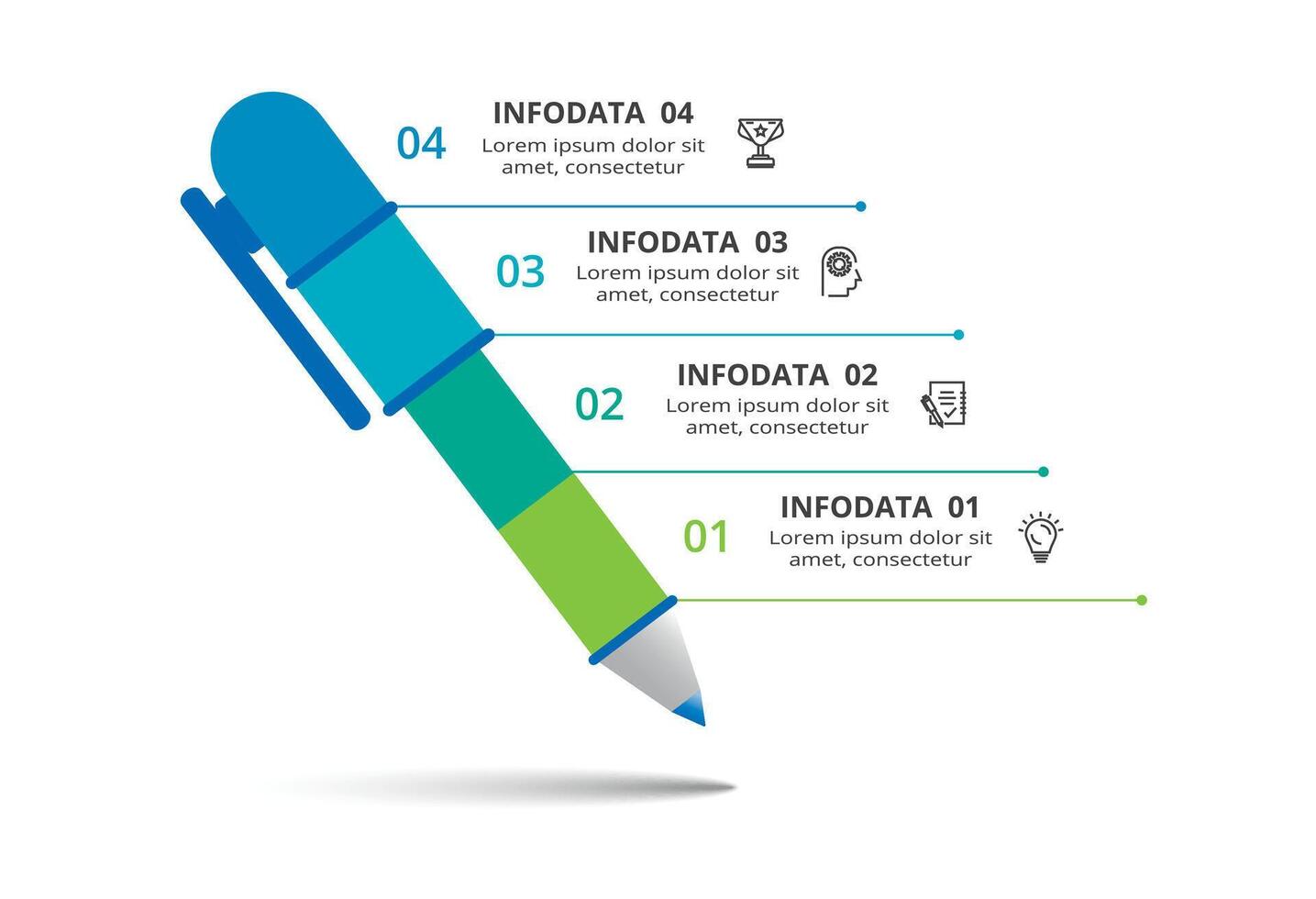 04
INFODATA 04
Lorem ipsum dolor sit amet, consectetur

03
INFODATA 03
Lorem ipsum dolor sit amet, consectetur

02
INFODATA 02
Lorem ipsum dolor sit amet, consectetur

01
INFODATA 01
Lorem ipsum dolor sit amet, consectetur