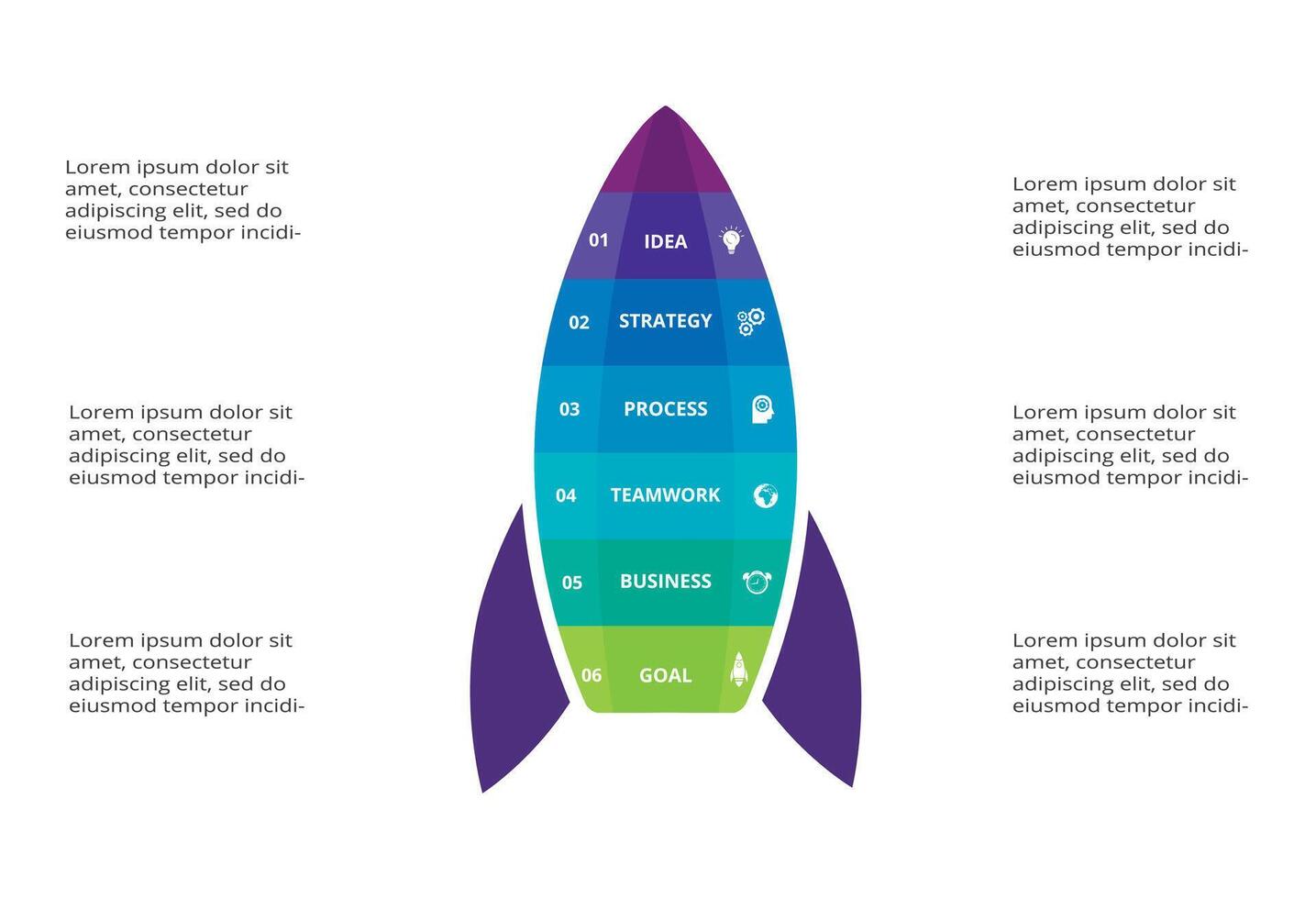 Lorem ipsum dolor sit amet, consectetur adipiscing elit, sed do eiusmod tempor incidi-

Lorem ipsum dolor sit amet, consectetur adipiscing elit, sed do eiusmod tempor incidi-

Lorem ipsum dolor sit amet, consectetur adipiscing elit, sed do eiusmod tempor incidi-

01 IDEA

02 STRATEGY

03 PROCESS

04 TEAMWORK

05 BUSINESS

06 GOAL

Lorem ipsum dolor sit amet, consectetur adipiscing elit, sed do eiusmod tempor incidi-

Lorem ipsum dolor sit amet, consectetur adipiscing elit, sed do eiusmod tempor incidi-

Lorem ipsum dolor sit amet, consectetur adipiscing elit, sed do eiusmod tempor incidi-