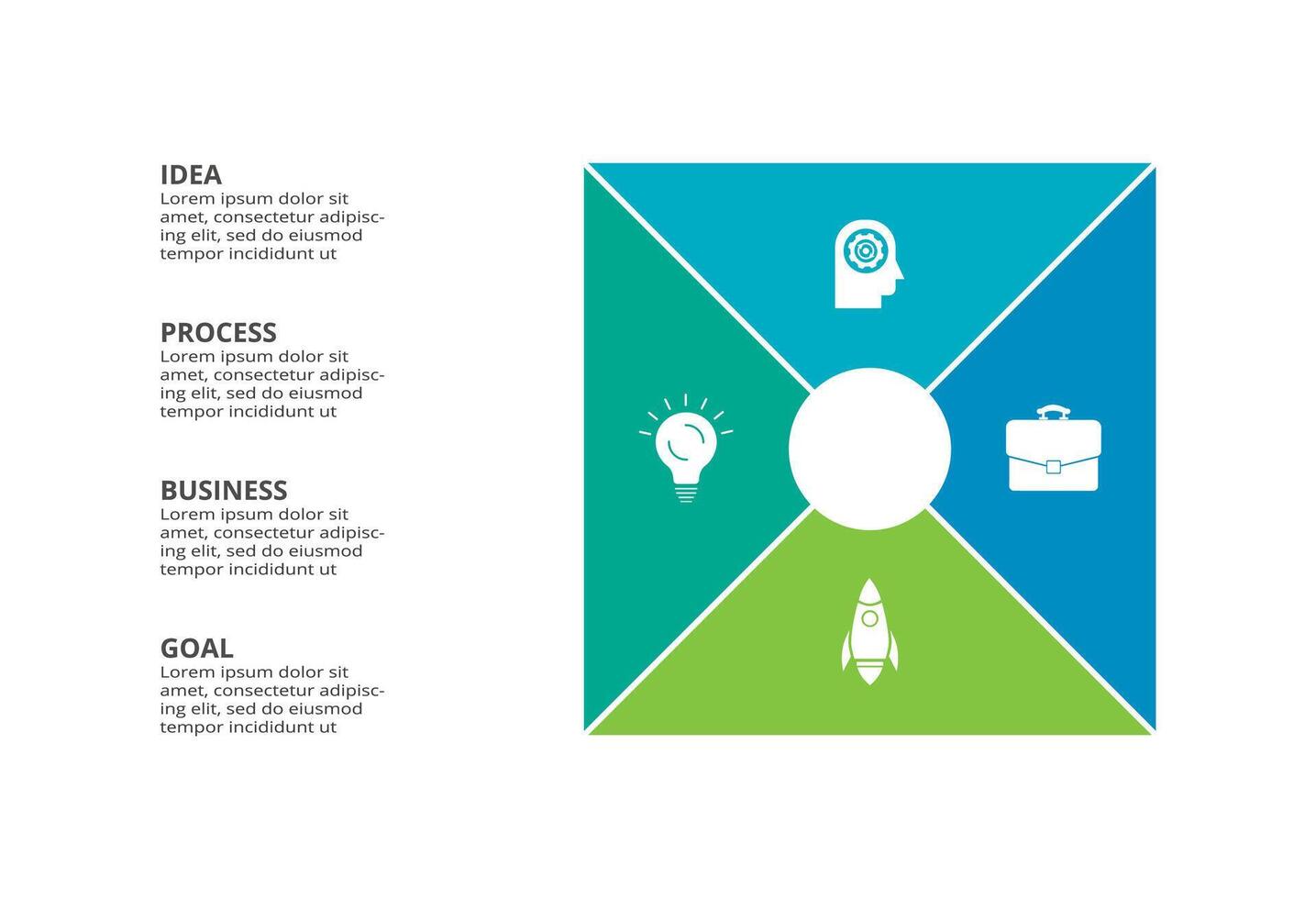 IDEA
Lorem ipsum dolor sit amet, consectetur adipiscing elit, sed do eiusmod tempor incididunt ut

PROCESS
Lorem ipsum dolor sit amet, consectetur adipiscing elit, sed do eiusmod tempor incididunt ut

BUSINESS
Lorem ipsum dolor sit amet, consectetur adipiscing elit, sed do eiusmod tempor incididunt ut

GOAL
Lorem ipsum dolor sit amet, consectetur adipiscing elit, sed do eiusmod tempor incididunt ut