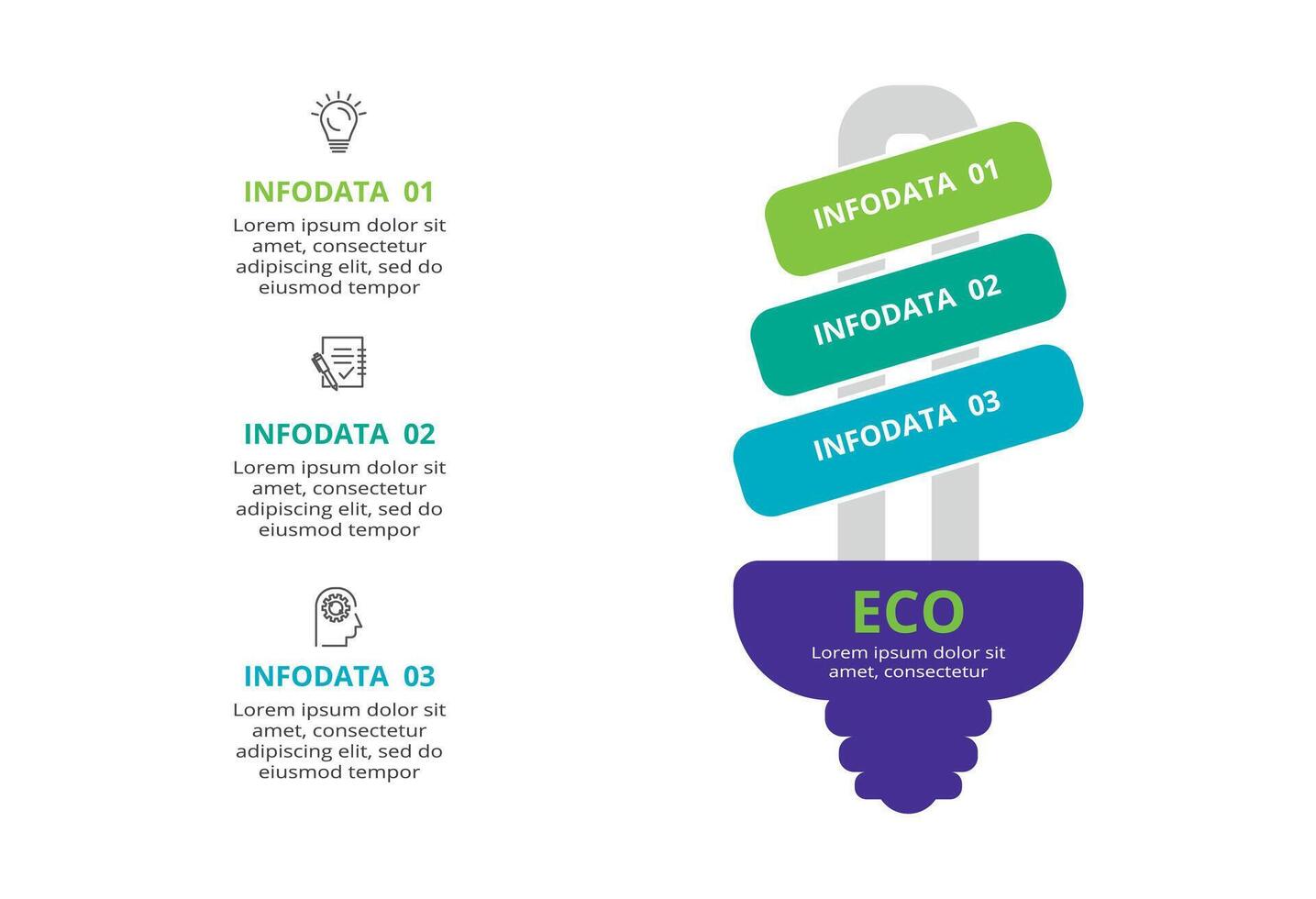 INFODATA 01
Lorem ipsum dolor sit amet, consectetur adipiscing elit, sed do eiusmod tempor

INFODATA 02
Lorem ipsum dolor sit amet, consectetur adipiscing elit, sed do eiusmod tempor

INFODATA 03
Lorem ipsum dolor sit amet, consectetur adipiscing elit, sed do eiusmod tempor

INFODATA 01

INFODATA 02

INFODATA 03

ECO
Lorem ipsum dolor sit amet, consectetur