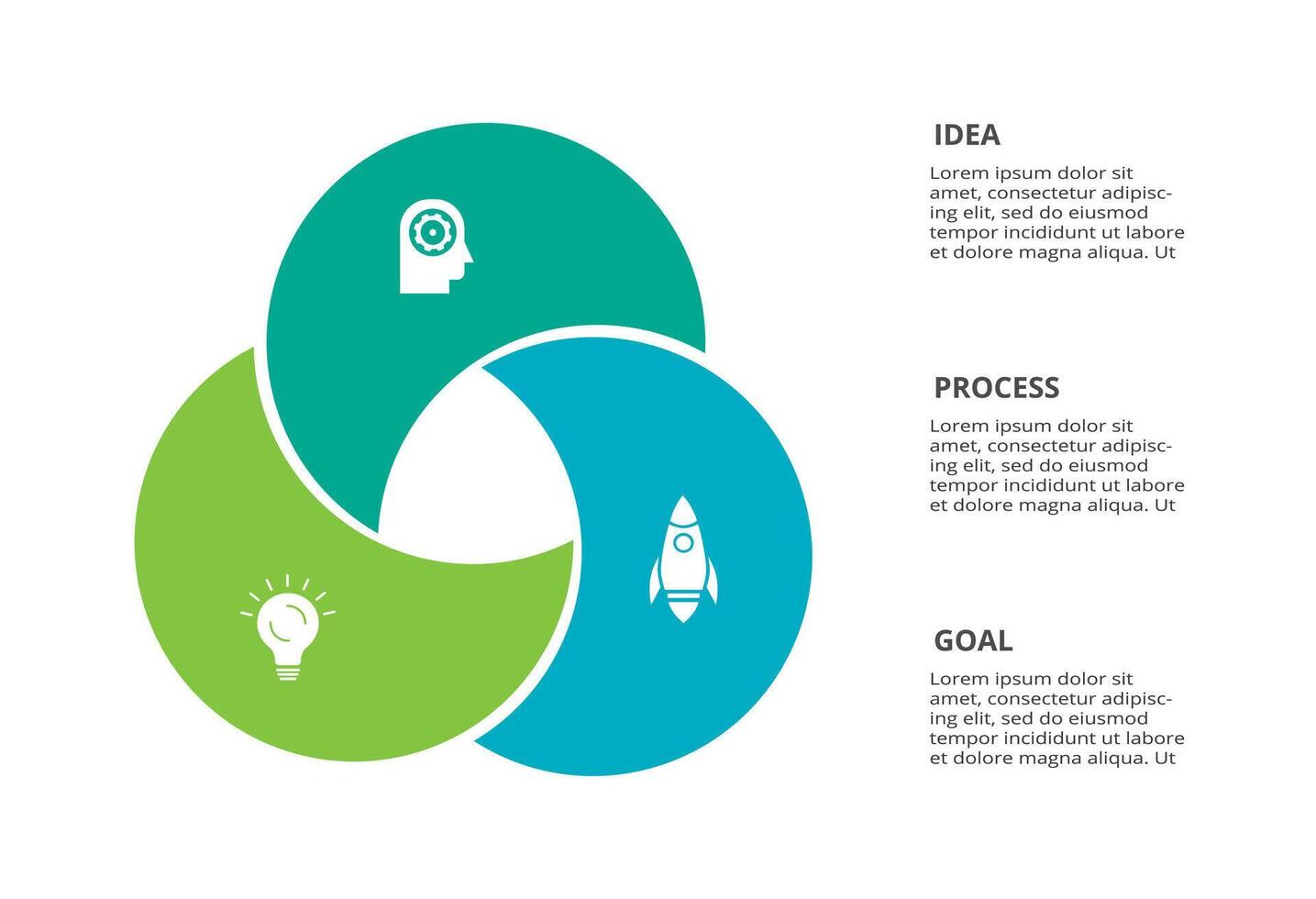 IDEA

Lorem ipsum dolor sit amet, consectetur adipiscing elit, sed do eiusmod tempor incididunt ut labore et dolore magna aliqua. Ut

PROCESS

Lorem ipsum dolor sit amet, consectetur adipiscing elit, sed do eiusmod tempor incididunt ut labore et dolore magna aliqua. Ut

GOAL

Lorem ipsum dolor sit amet, consectetur adipiscing elit, sed do eiusmod tempor incididunt ut labore et dolore magna aliqua. Ut