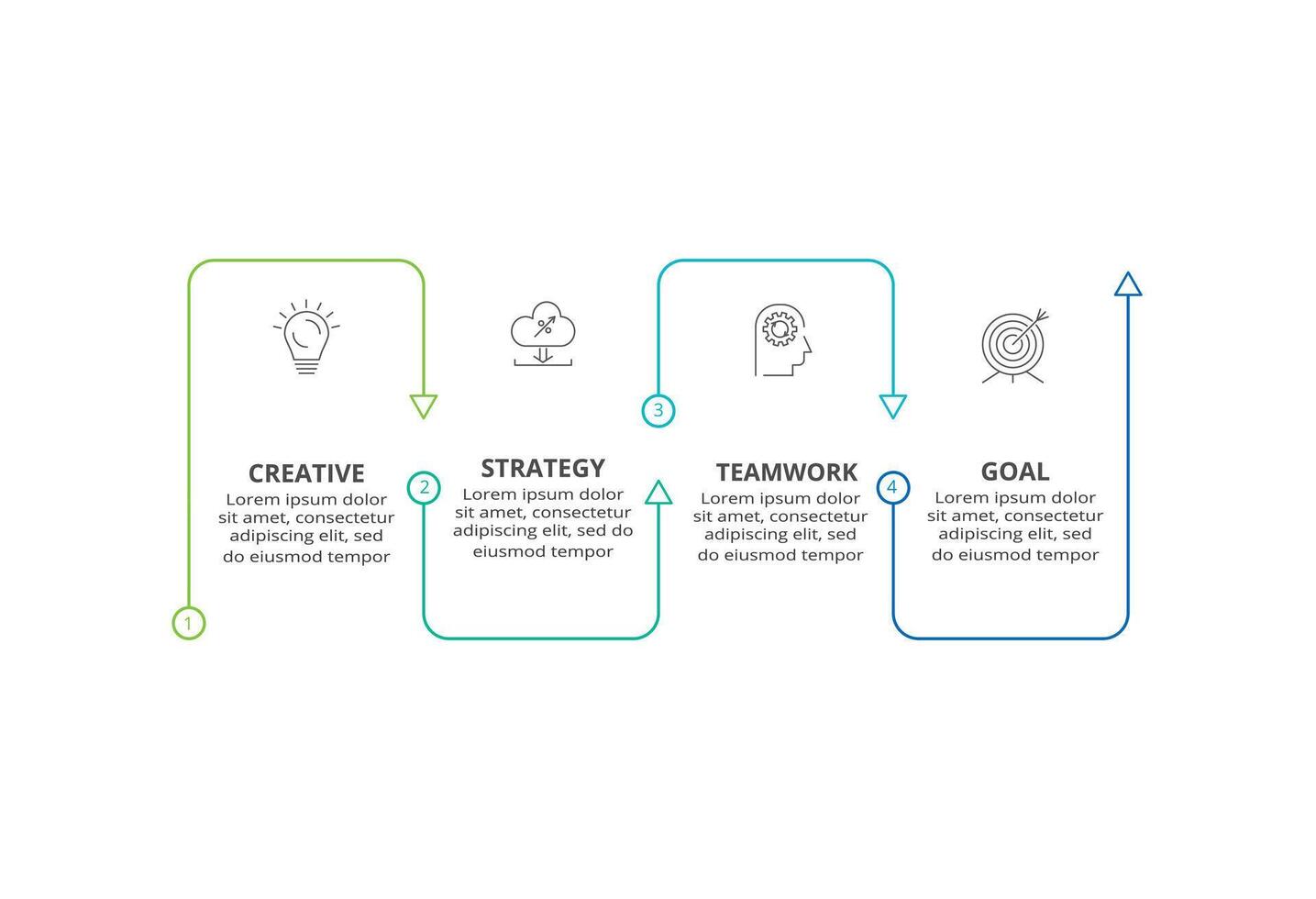 1

CREATIVE
Lorem ipsum dolor sit amet, consectetur adipiscing elit, sed do eiusmod tempor

2

STRATEGY
Lorem ipsum dolor sit amet, consectetur adipiscing elit, sed do eiusmod tempor

3

TEAMWORK
Lorem ipsum dolor sit amet, consectetur adipiscing elit, sed do eiusmod tempor

4

GOAL
Lorem ipsum dolor sit amet, consectetur adipiscing elit, sed do eiusmod tempor