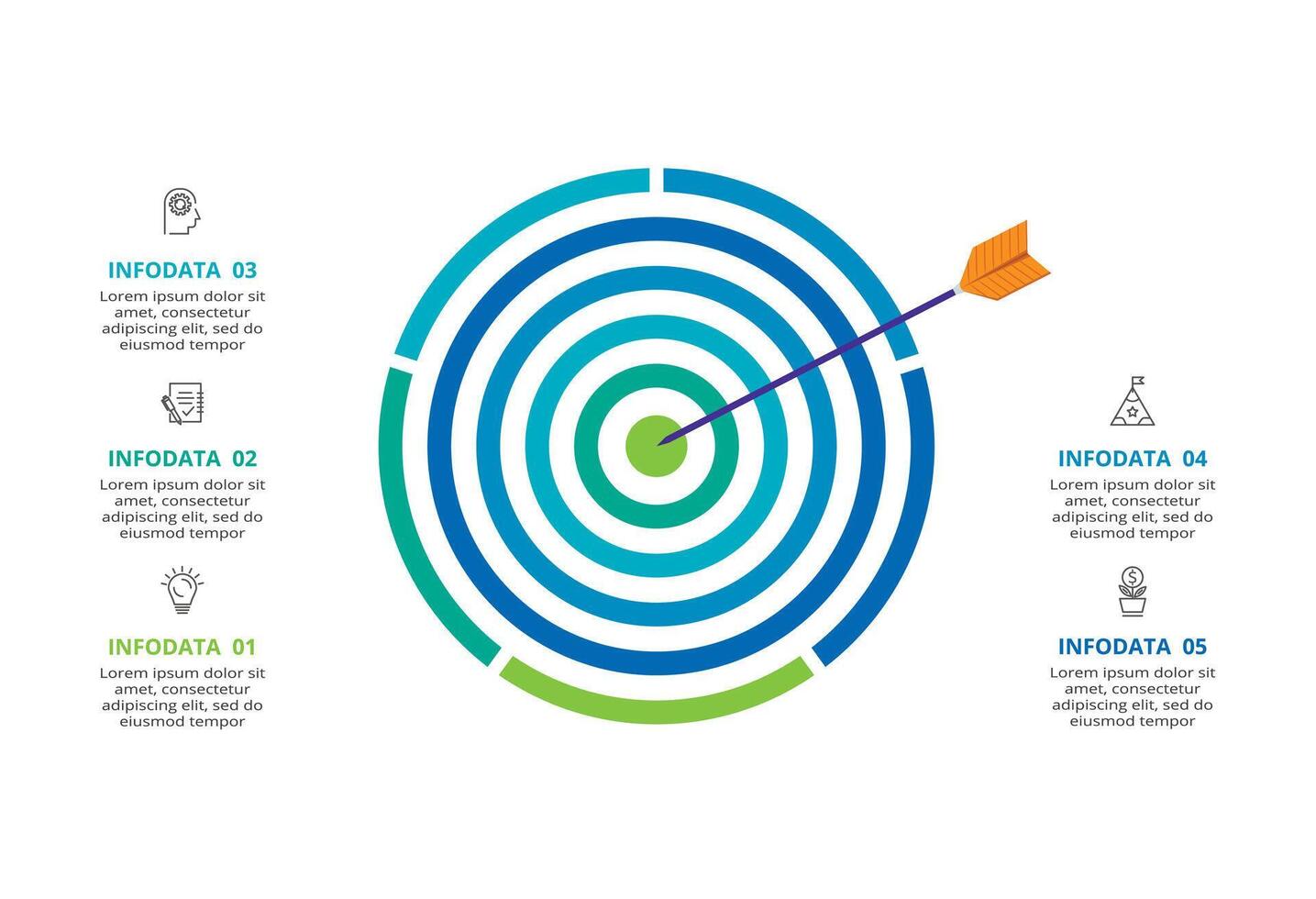 INFODATA 03
Lorem ipsum dolor sit amet, consectetur adipiscing elit, sed do eiusmod tempor

INFODATA 02
Lorem ipsum dolor sit amet, consectetur adipiscing elit, sed do eiusmod tempor

INFODATA 01
Lorem ipsum dolor sit amet, consectetur adipiscing elit, sed do eiusmod tempor

INFODATA 04
Lorem ipsum dolor sit amet, consectetur adipiscing elit, sed do eiusmod tempor

INFODATA 05
Lorem ipsum dolor sit amet, consectetur adipiscing elit, sed do eiusmod tempor