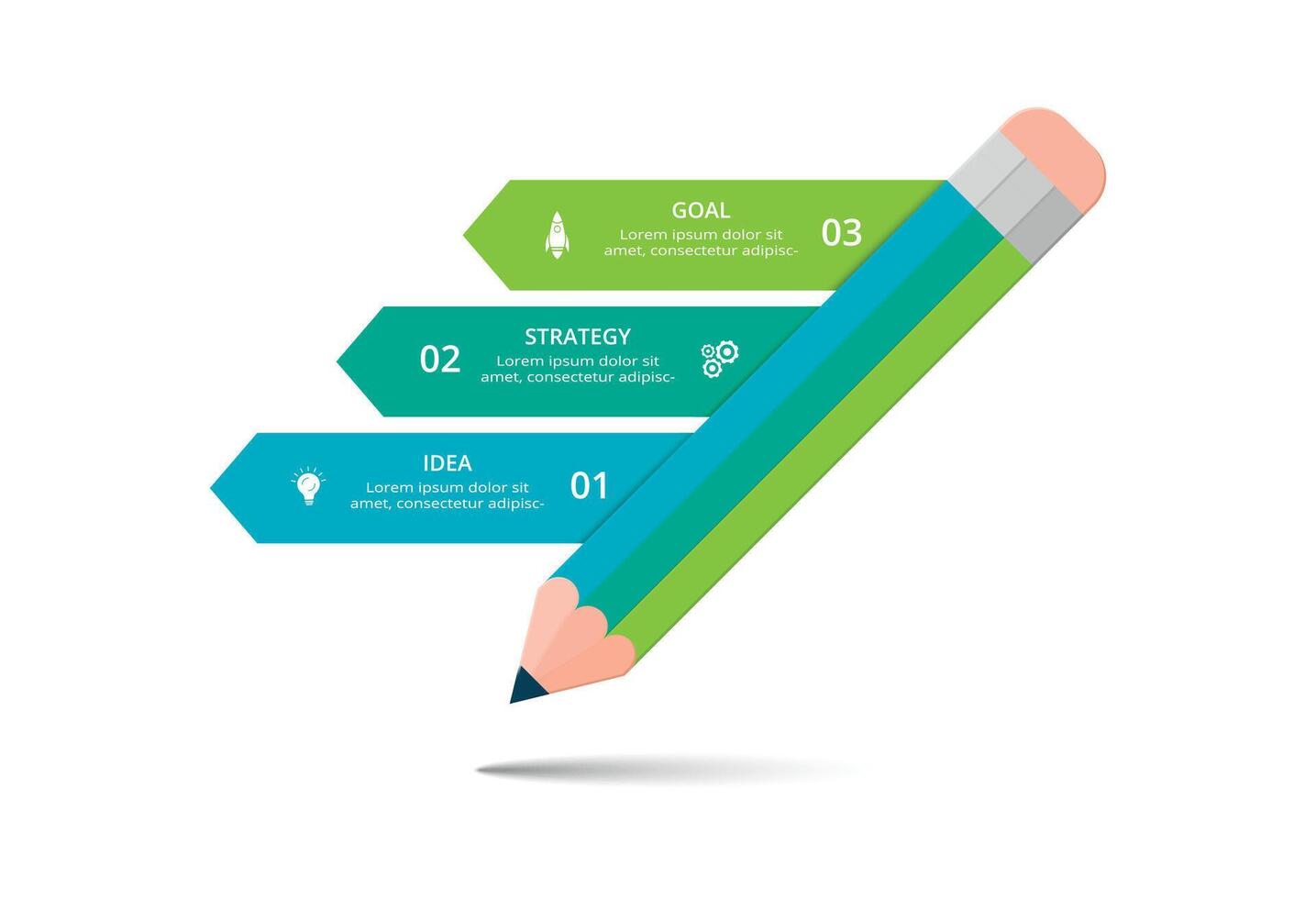 GOAL
Lorem ipsum dolor sit amet, consectetur adipisc-
03

02
STRATEGY
Lorem ipsum dolor sit amet, consectetur adipisc-

IDEA
Lorem ipsum dolor sit amet, consectetur adipisc-
01