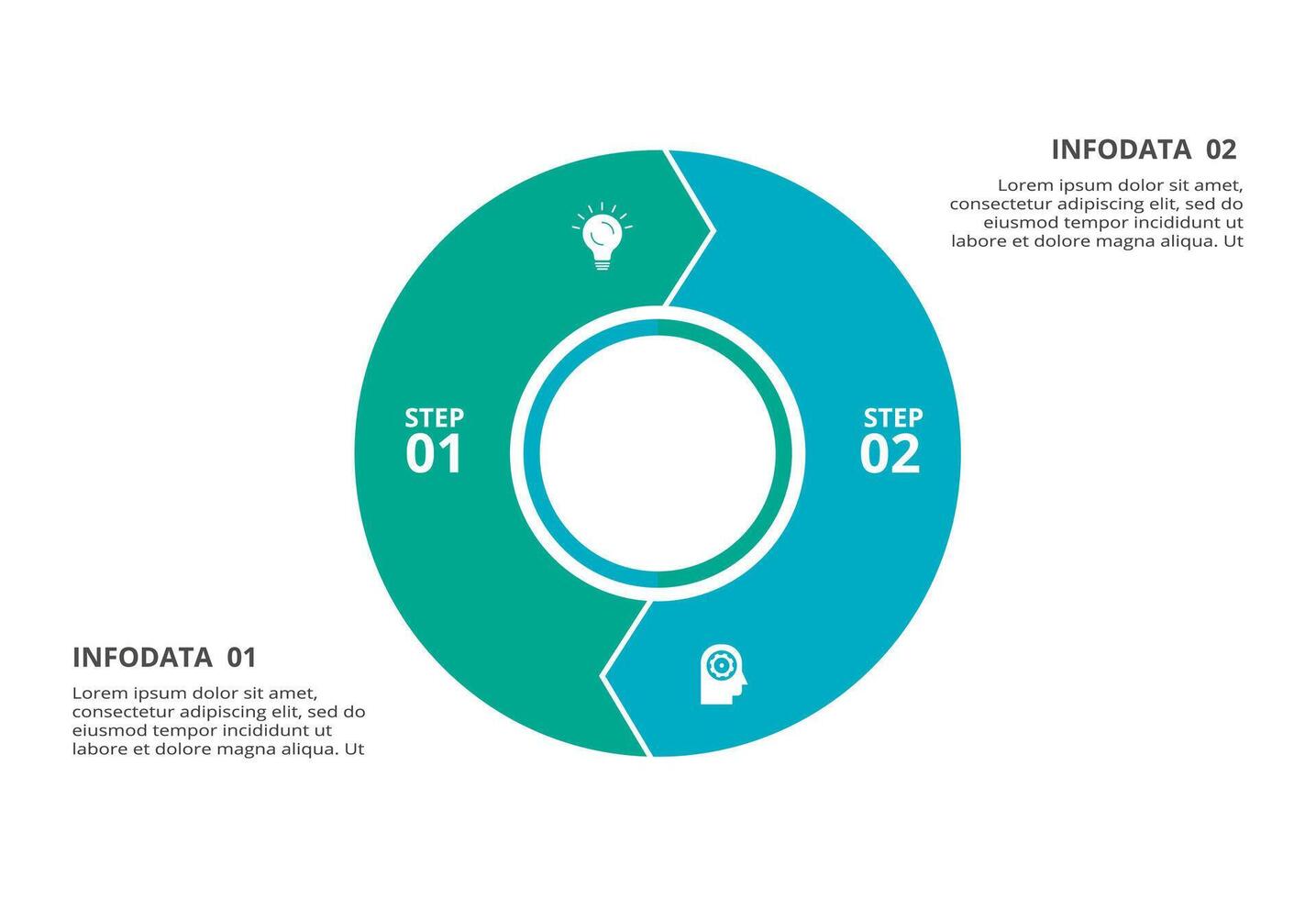 INFODATA 02

Lorem ipsum dolor sit amet, consectetur adipiscing elit, sed do eiusmod tempor incididunt ut labore et dolore magna aliqua. Ut

STEP 01

STEP 02

INFODATA 01

Lorem ipsum dolor sit amet, consectetur adipiscing elit, sed do eiusmod tempor incididunt ut labore et dolore magna aliqua. Ut