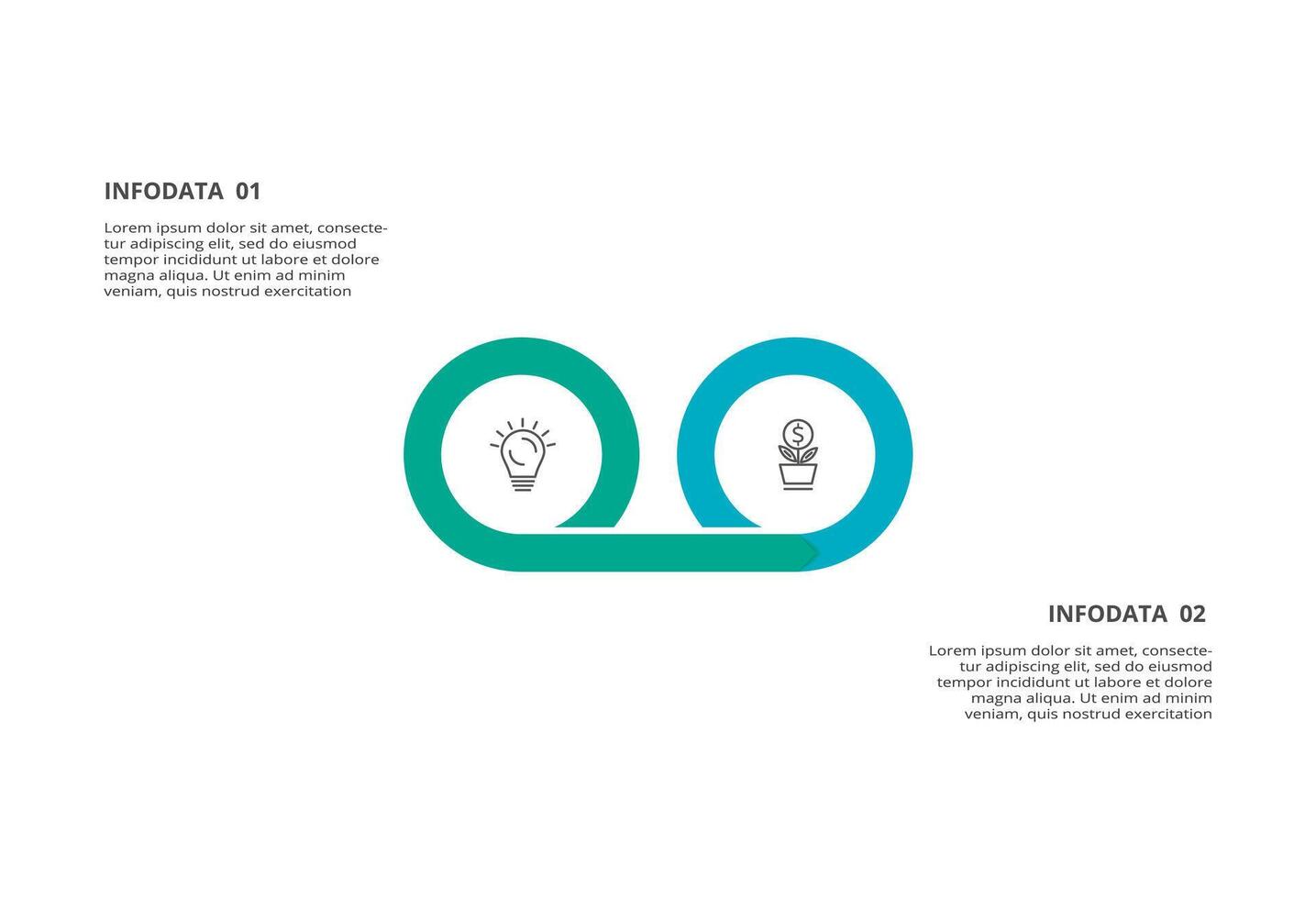 INFODATA 01

Lorem ipsum dolor sit amet, consectetur adipiscing elit, sed do eiusmod tempor incididunt ut labore et dolore magna aliqua. Ut enim ad minim veniam, quis nostrud exercitation

$

INFODATA 02

Lorem ipsum dolor sit amet, consectetur adipiscing elit, sed do eiusmod tempor incididunt ut labore et dolore magna aliqua. Ut enim ad minim veniam, quis nostrud exercitation