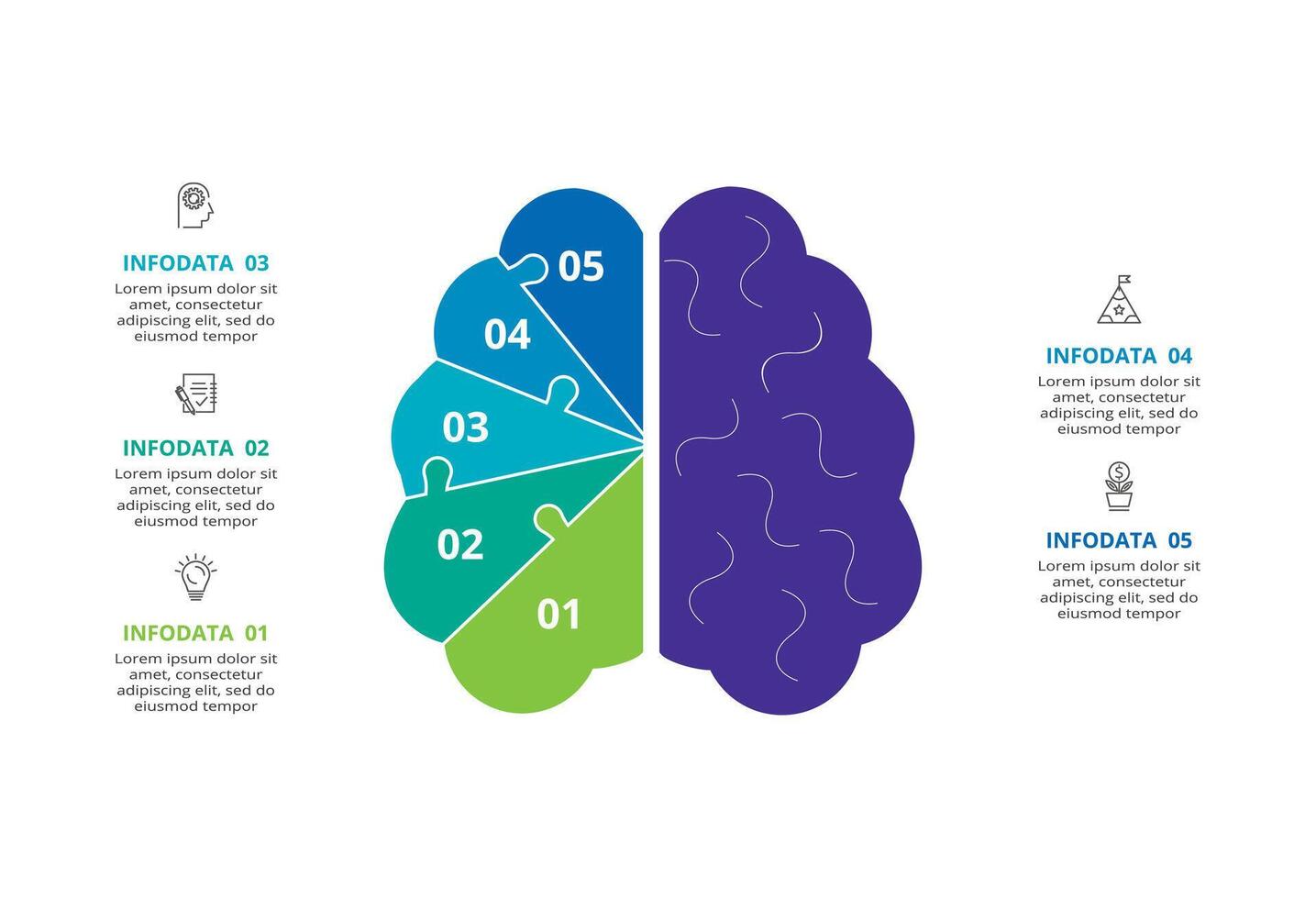 INFODATA 03
Lorem ipsum dolor sit amet, consectetur adipiscing elit, sed do eiusmod tempor

INFODATA 02
Lorem ipsum dolor sit amet, consectetur adipiscing elit, sed do eiusmod tempor

INFODATA 01
Lorem ipsum dolor sit amet, consectetur adipiscing elit, sed do eiusmod tempor

05
04
03
02
01

INFODATA 04
Lorem ipsum dolor sit amet, consectetur adipiscing elit, sed do eiusmod tempor

INFODATA 05
Lorem ipsum dolor sit amet, consectetur adipiscing elit, sed do eiusmod tempor