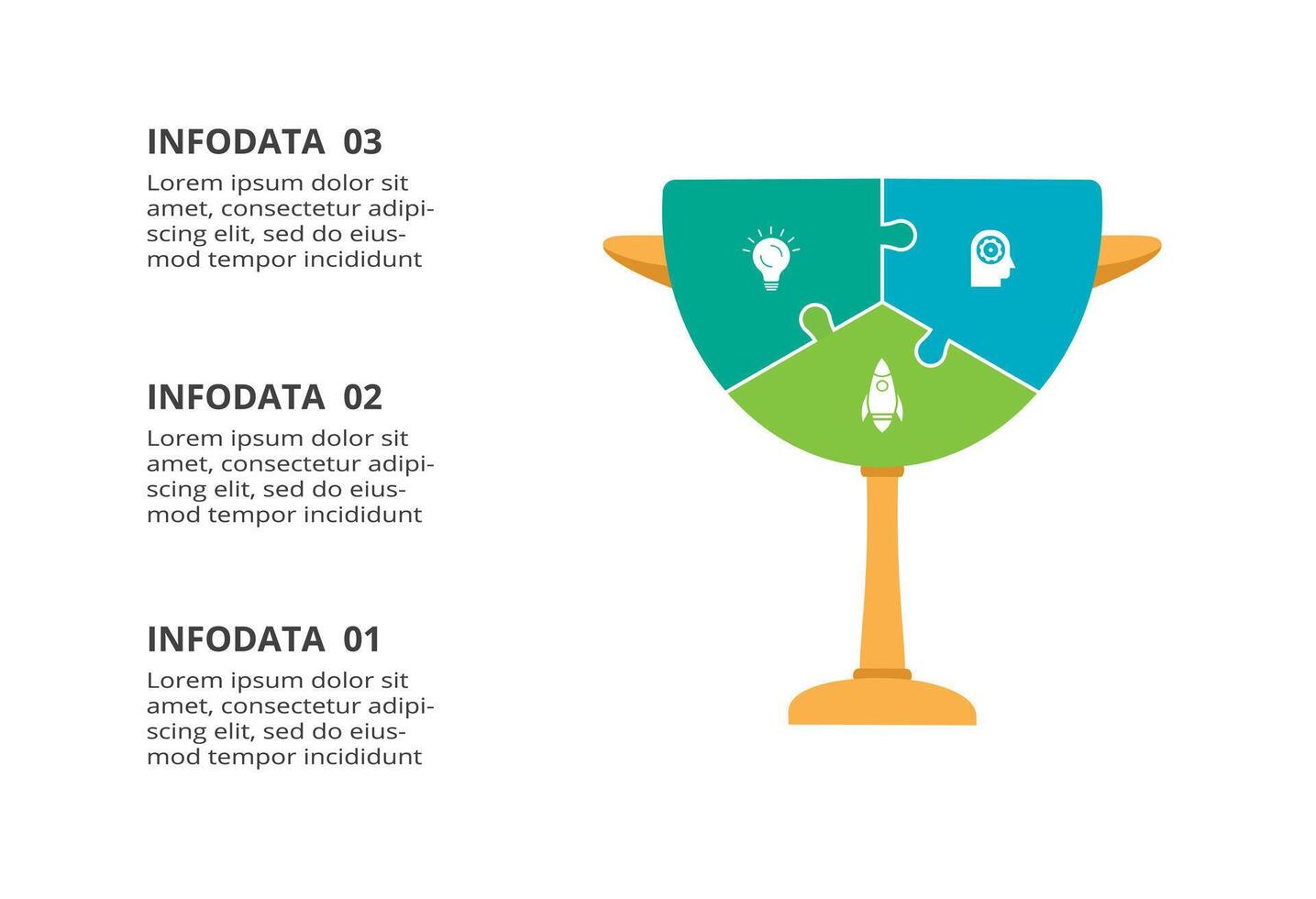 INFODATA 03
Lorem ipsum dolor sit amet, consectetur adipiscing elit, sed do eiusmod tempor incididunt

INFODATA 02
Lorem ipsum dolor sit amet, consectetur adipiscing elit, sed do eiusmod tempor incididunt

INFODATA 01
Lorem ipsum dolor sit amet, consectetur adipiscing elit, sed do eiusmod tempor incididunt