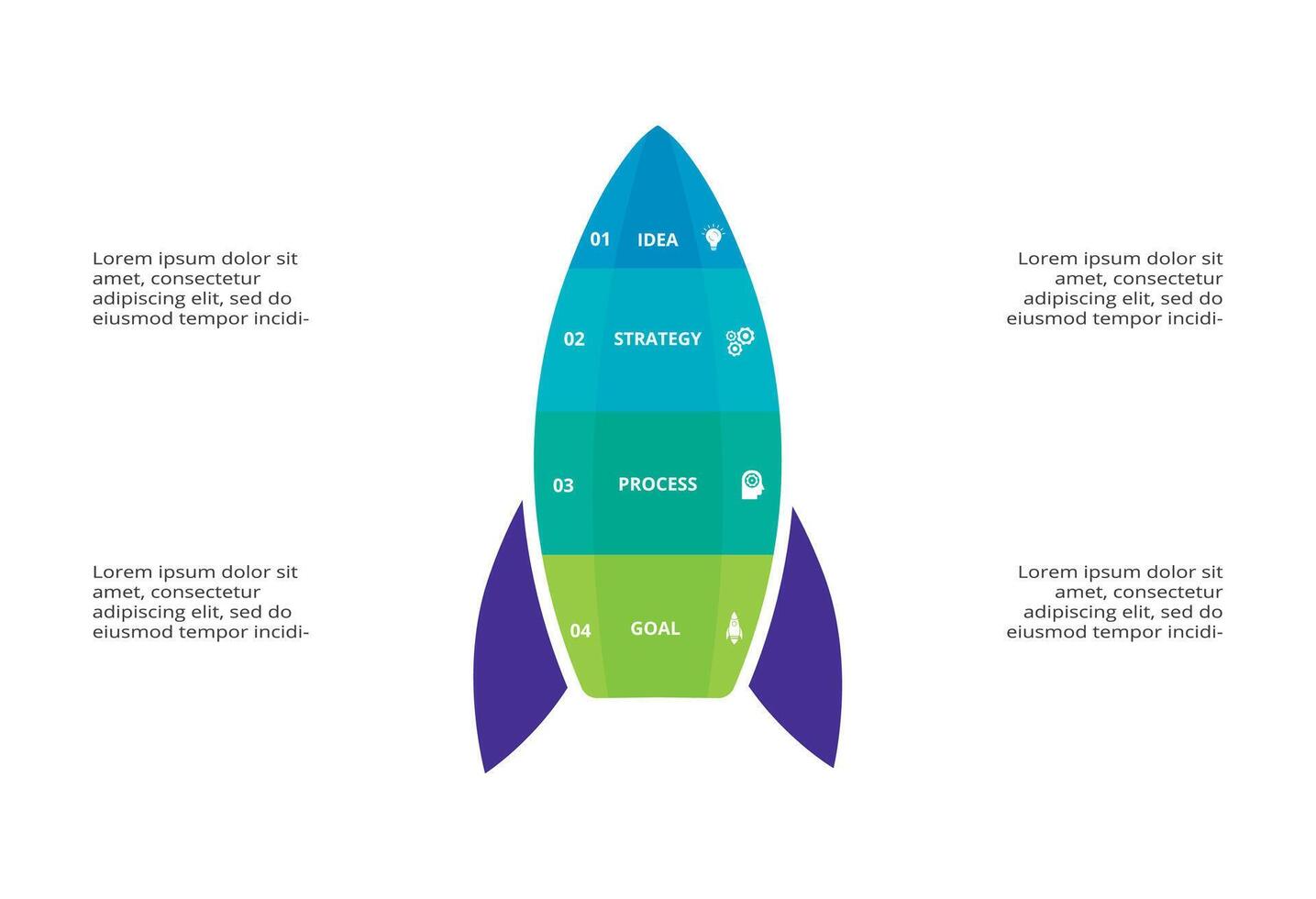 Lorem ipsum dolor sit amet, consectetur adipiscing elit, sed do eiusmod tempor incidi-

Lorem ipsum dolor sit amet, consectetur adipiscing elit, sed do eiusmod tempor incidi-

01 IDEA

02 STRATEGY

03 PROCESS

04 GOAL

Lorem ipsum dolor sit amet, consectetur adipiscing elit, sed do eiusmod tempor incidi-

Lorem ipsum dolor sit amet, consectetur adipiscing elit, sed do eiusmod tempor incidi-