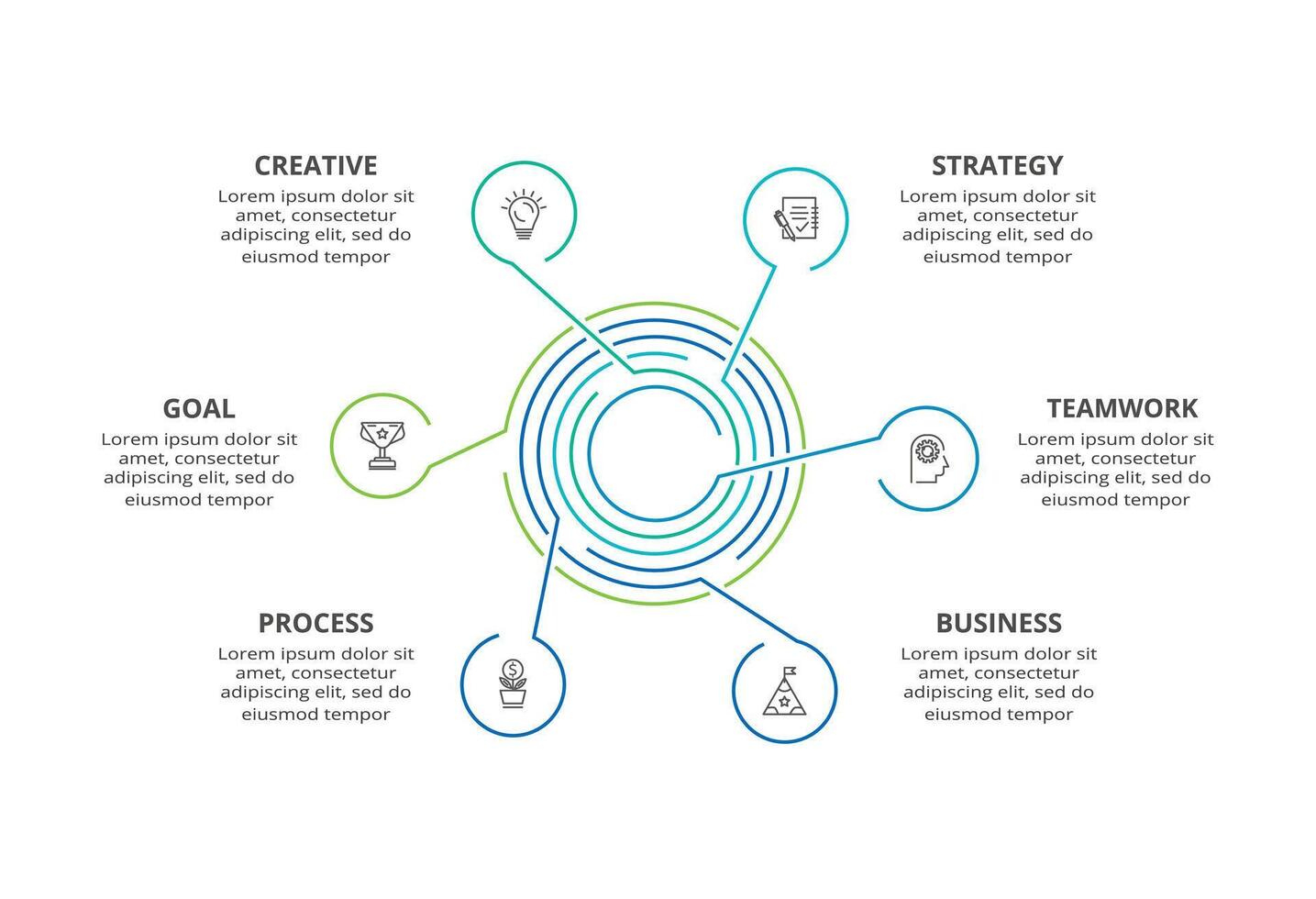 CREATIVE
Lorem ipsum dolor sit amet, consectetur adipiscing elit, sed do eiusmod tempor

STRATEGY
Lorem ipsum dolor sit amet, consectetur adipiscing elit, sed do eiusmod tempor

GOAL
Lorem ipsum dolor sit amet, consectetur adipiscing elit, sed do eiusmod tempor

TEAMWORK
Lorem ipsum dolor sit amet, consectetur adipiscing elit, sed do eiusmod tempor

PROCESS
Lorem ipsum dolor sit amet, consectetur adipiscing elit, sed do eiusmod tempor

BUSINESS
Lorem ipsum dolor sit amet, consectetur adipiscing elit, sed do eiusmod tempor