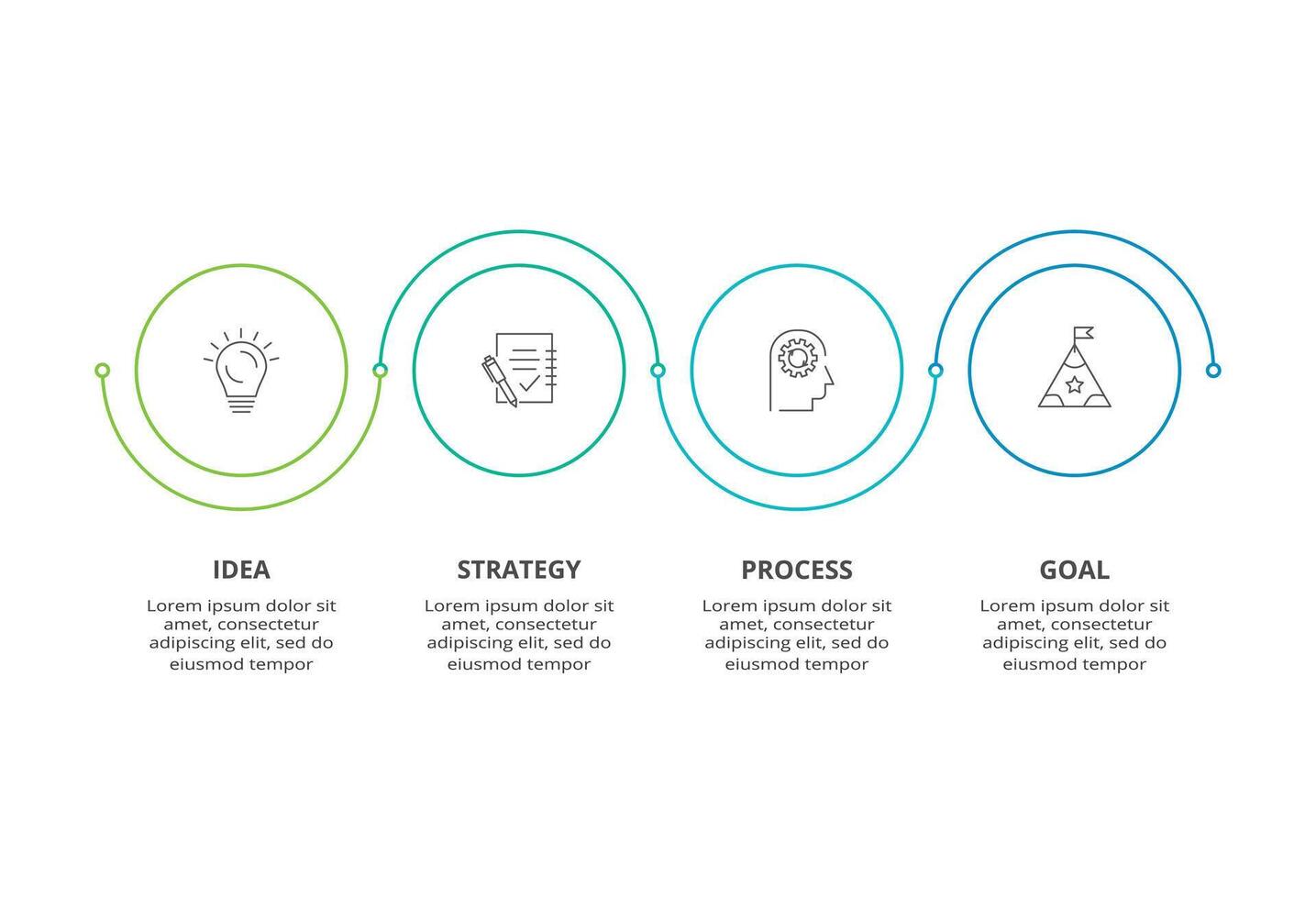 IDEA

Lorem ipsum dolor sit amet, consectetur adipiscing elit, sed do eiusmod tempor

STRATEGY

Lorem ipsum dolor sit amet, consectetur adipiscing elit, sed do eiusmod tempor

PROCESS

Lorem ipsum dolor sit amet, consectetur adipiscing elit, sed do eiusmod tempor

GOAL

Lorem ipsum dolor sit amet, consectetur adipiscing elit, sed do eiusmod tempor