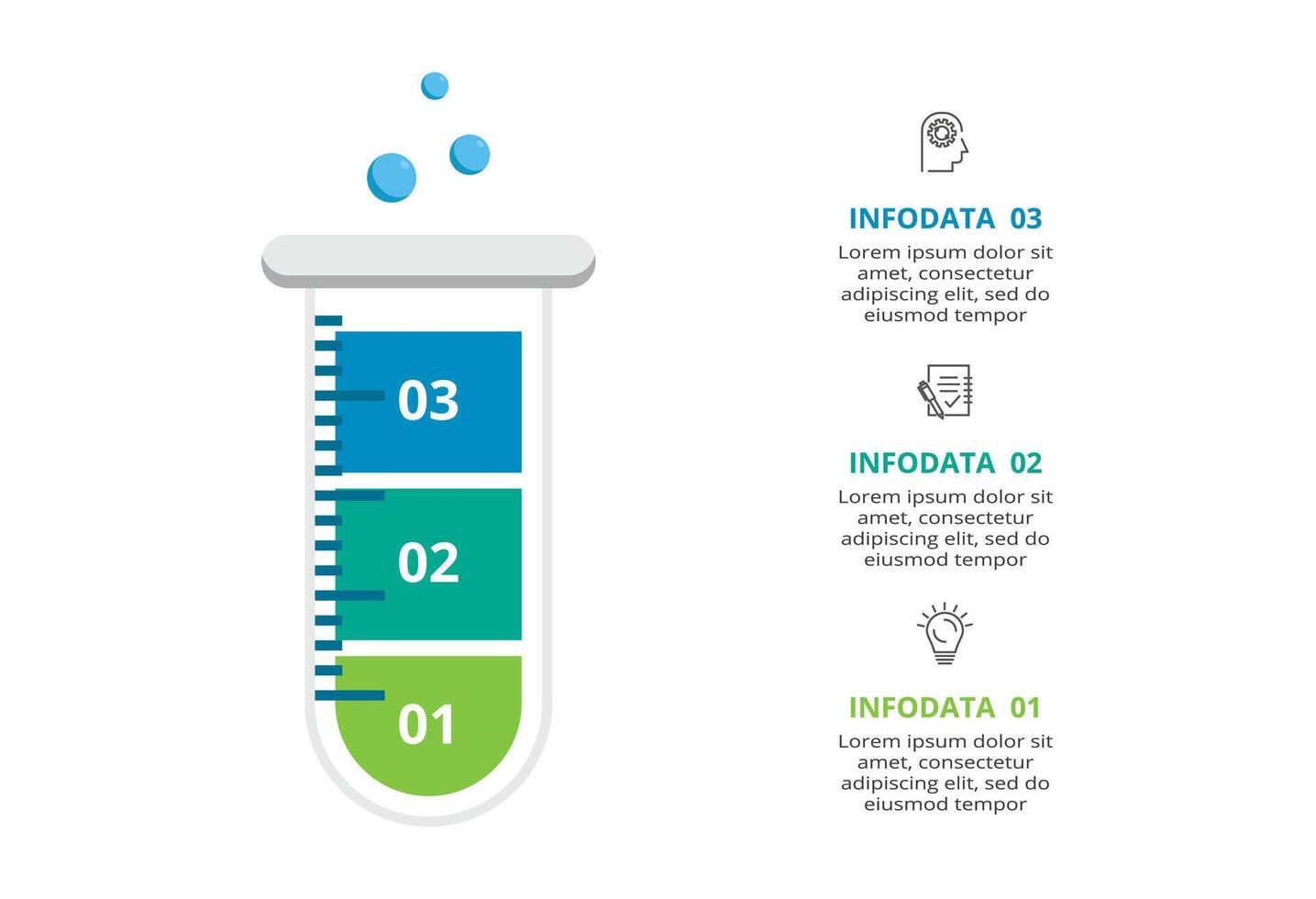 03

02

01

INFODATA 03
Lorem ipsum dolor sit amet, consectetur adipiscing elit, sed do eiusmod tempor

INFODATA 02
Lorem ipsum dolor sit amet, consectetur adipiscing elit, sed do eiusmod tempor

INFODATA 01
Lorem ipsum dolor sit amet, consectetur adipiscing elit, sed do eiusmod tempor