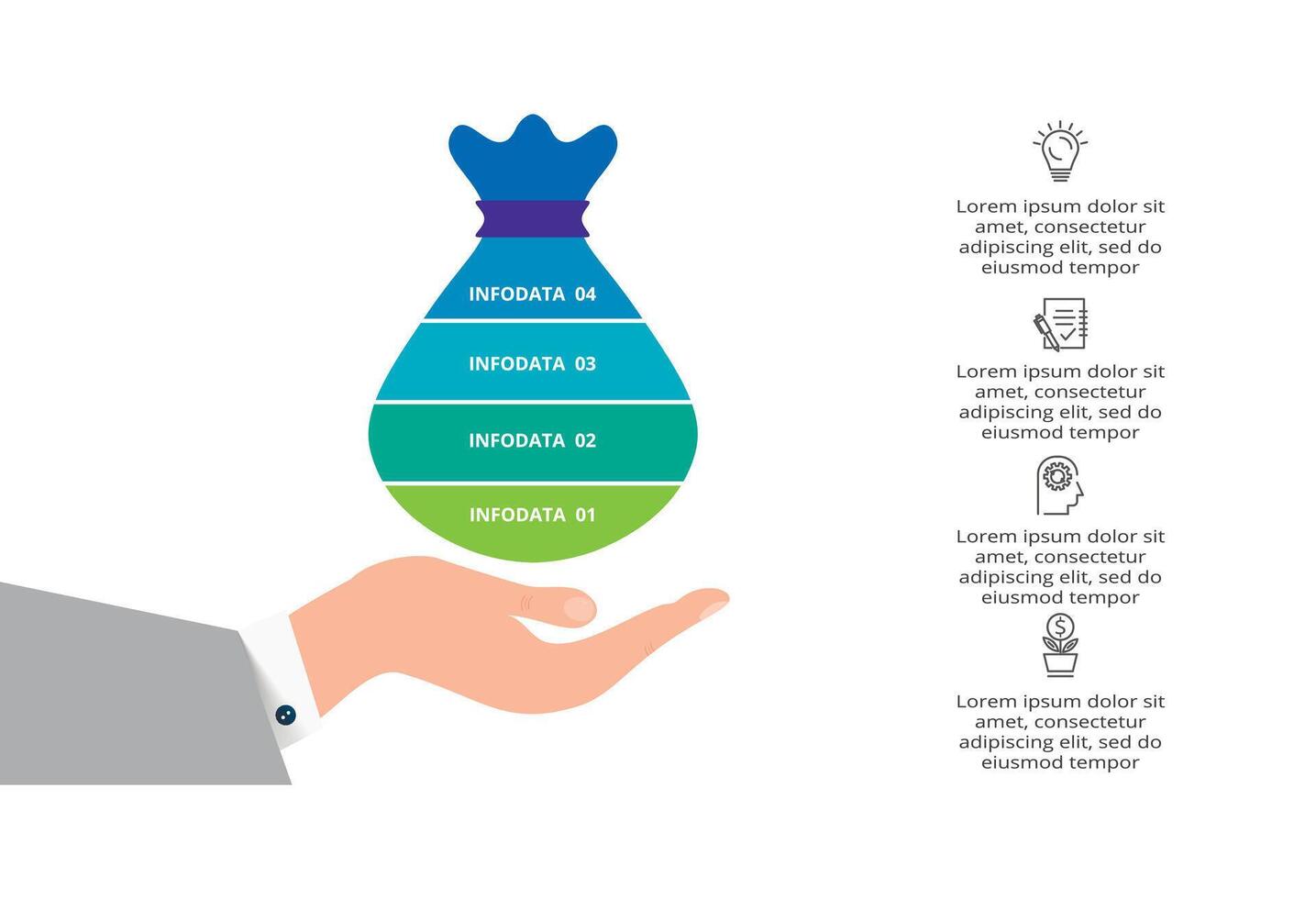 INFODATA 04

INFODATA 03

INFODATA 02

INFODATA 01

Lorem ipsum dolor sit amet, consectetur adipiscing elit, sed do eiusmod tempor

Lorem ipsum dolor sit amet, consectetur adipiscing elit, sed do eiusmod tempor

Lorem ipsum dolor sit amet, consectetur adipiscing elit, sed do eiusmod tempor

Lorem ipsum dolor sit amet, consectetur adipiscing elit, sed do eiusmod tempor